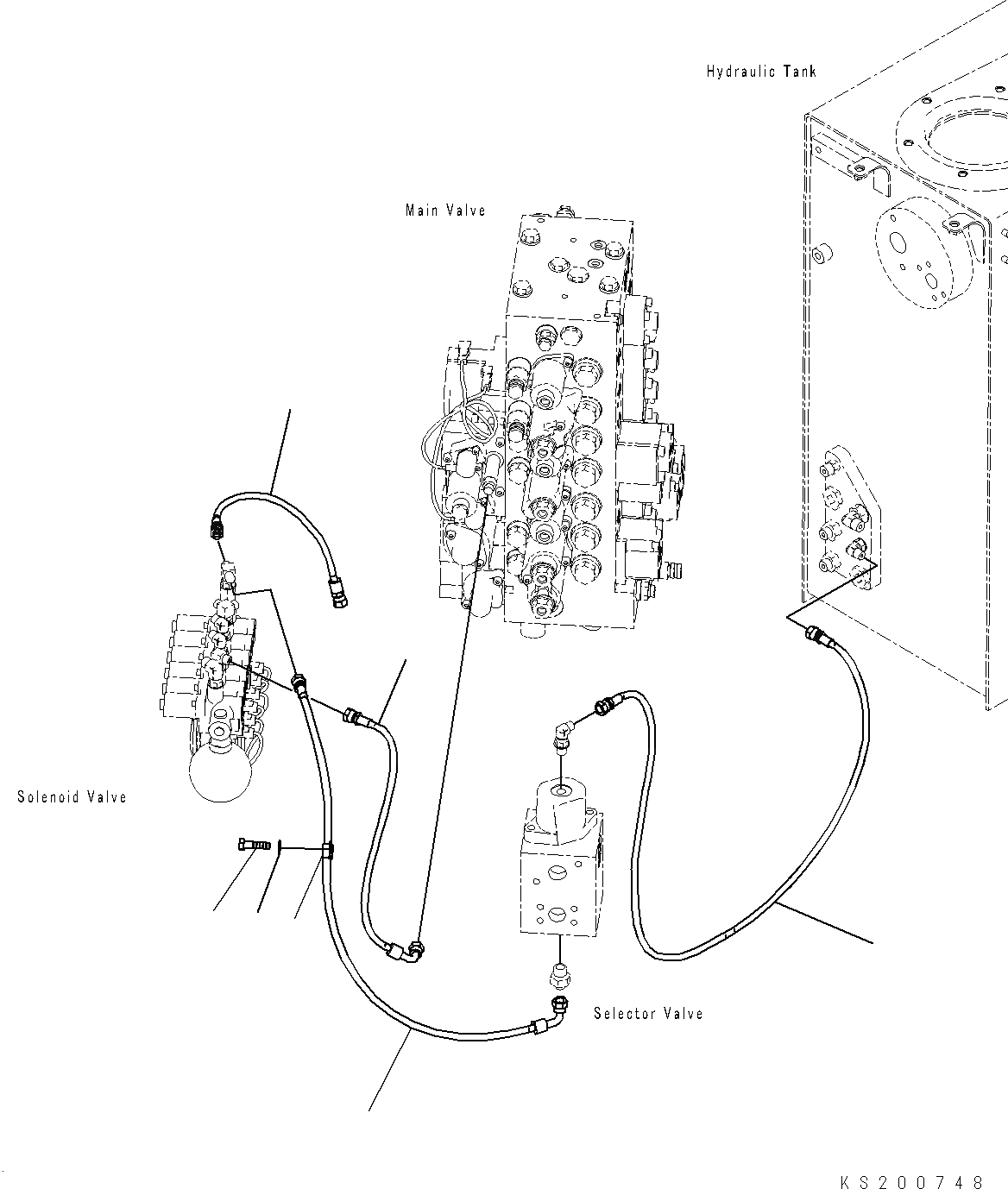 Hydraulic Tank

Main Valve

Solenoid Valve

Selector Valve

KS200748