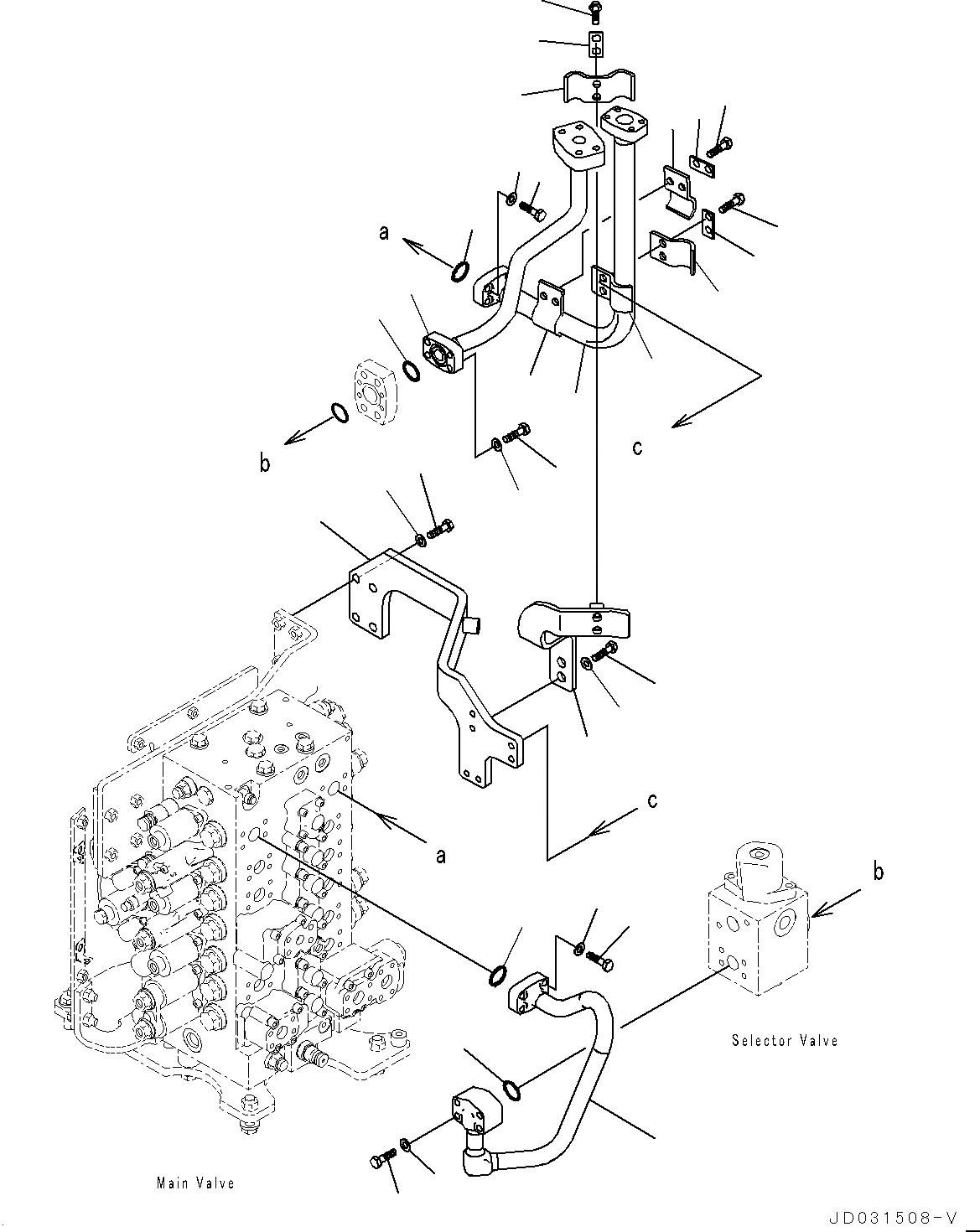 a

b

c

c

a

b

Selector Valve

Main Valve

JD031508-V