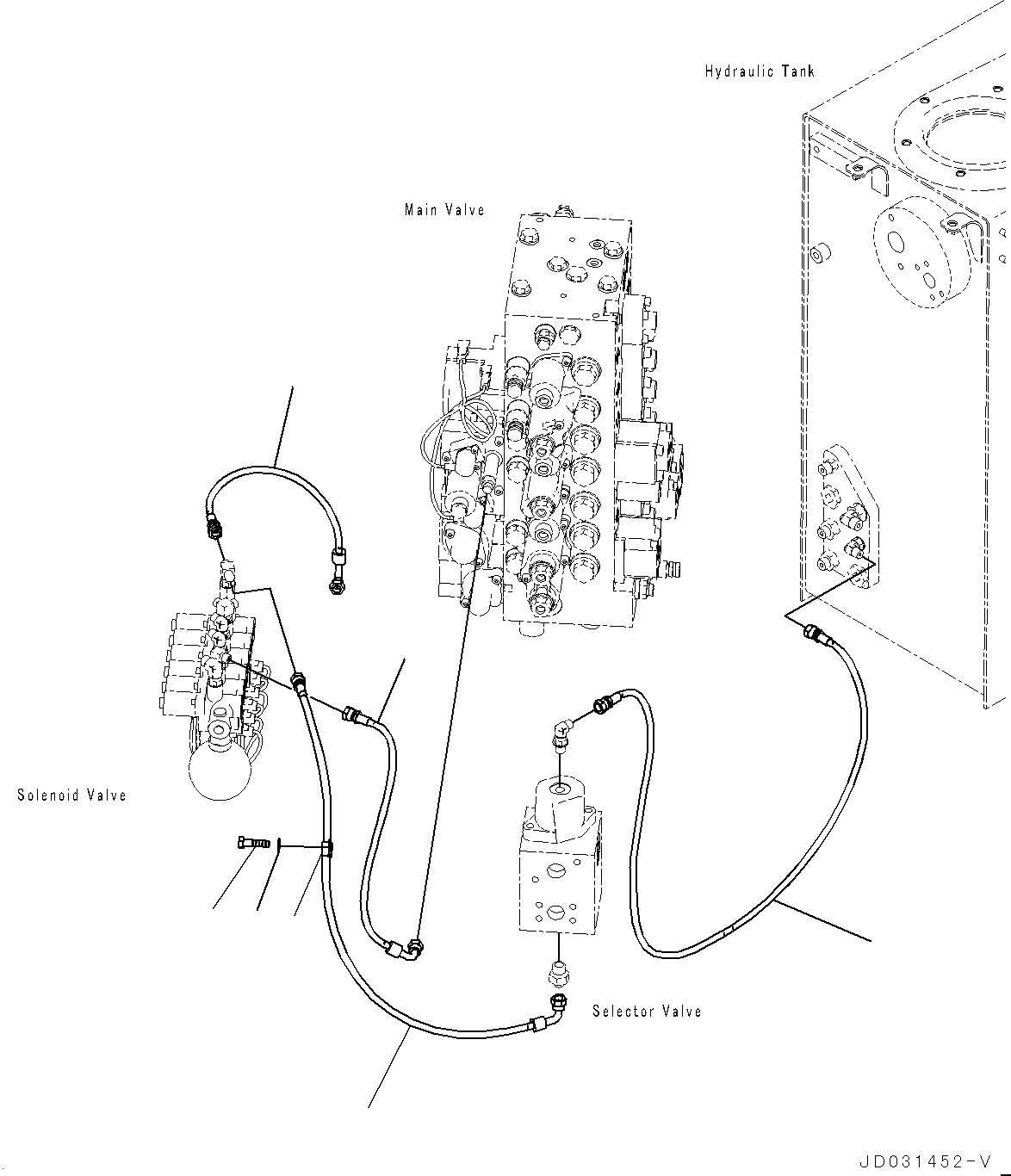 Hydraulic Tank

Main Valve

Solenoid Valve

Selector Valve

JD031452-V