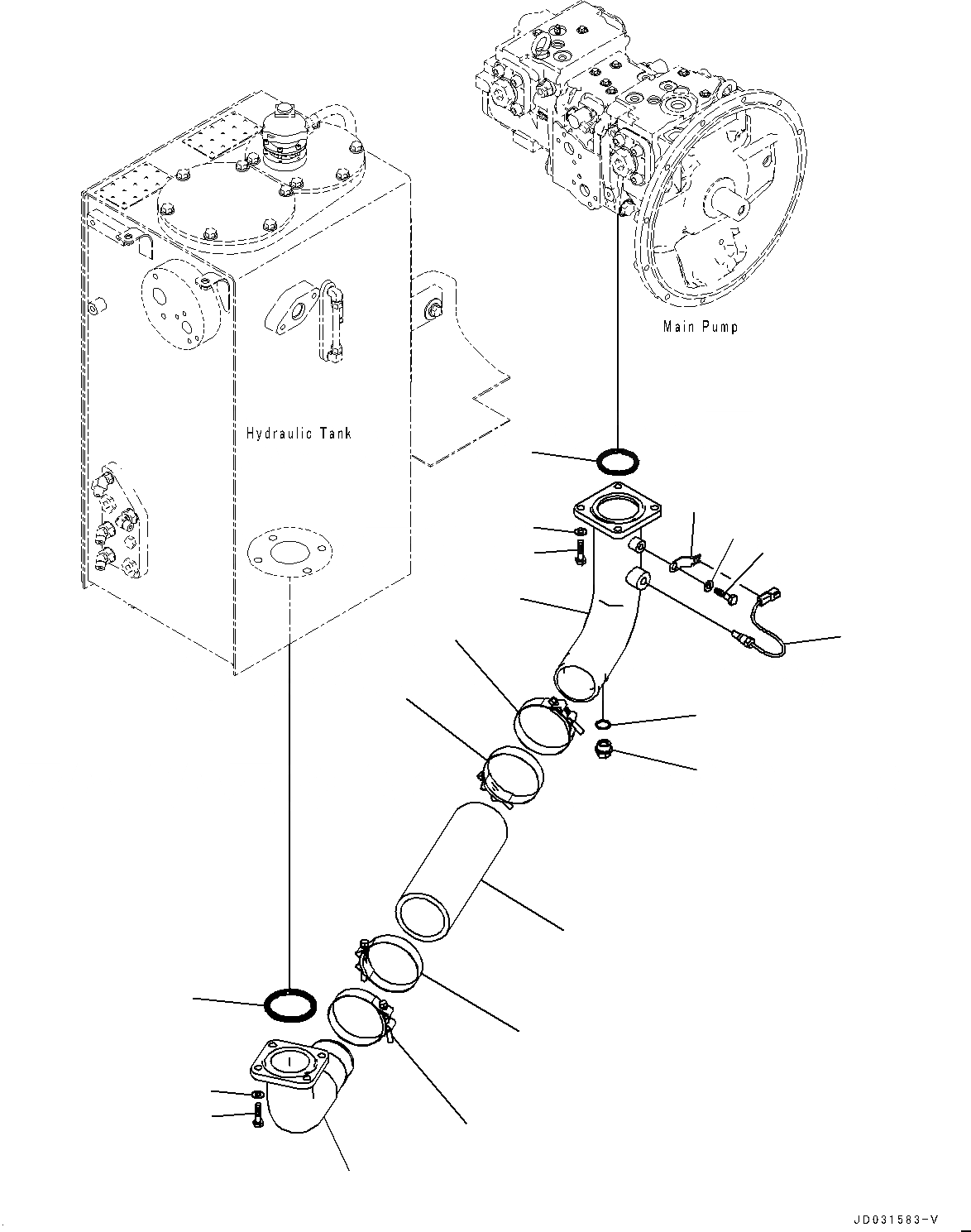 Main Pump

Hydraulic Tank

JD031583-V