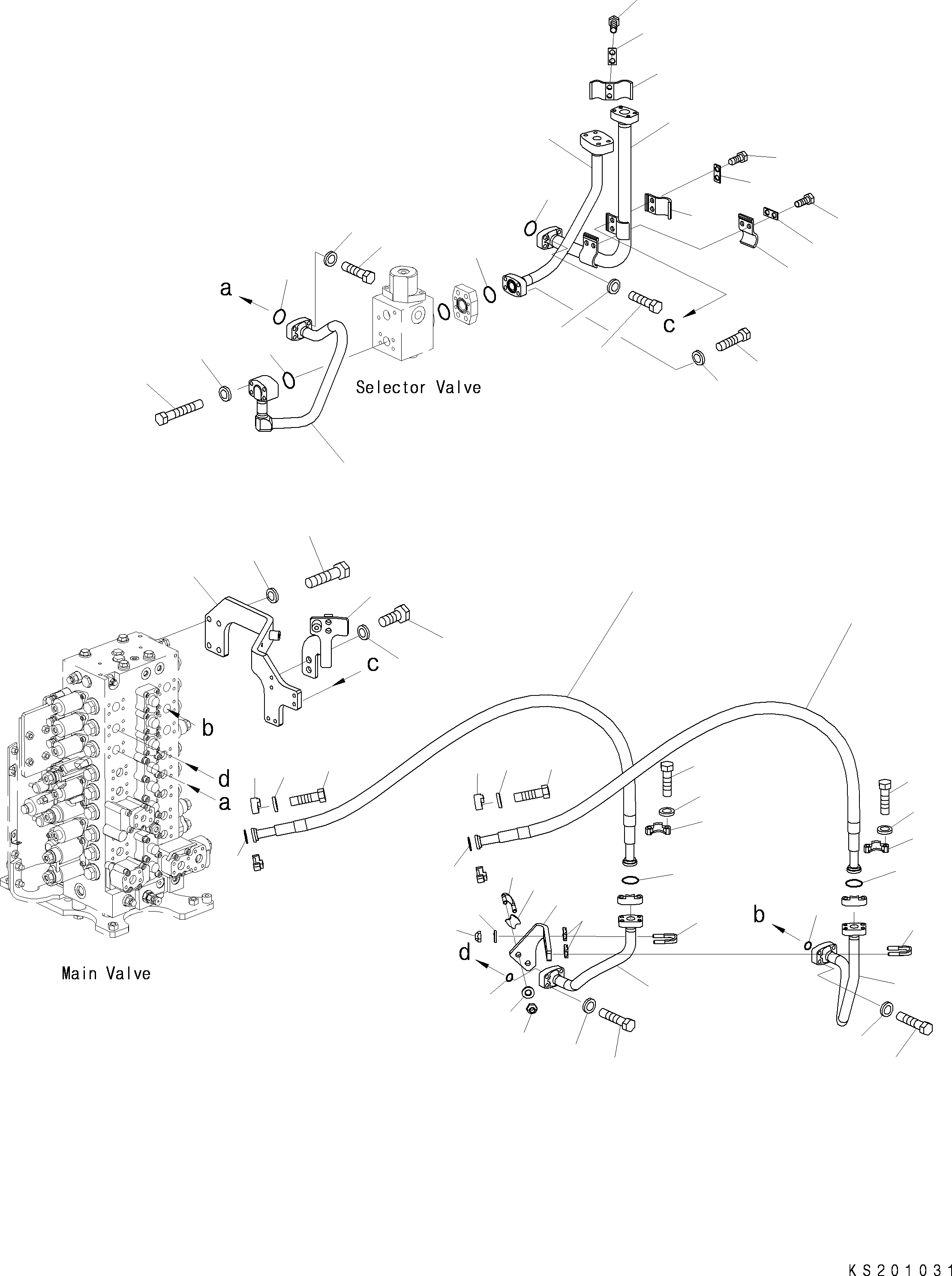 a

c

Selector Valve

c

b

d

a

b

d

Main Valve

KS201031