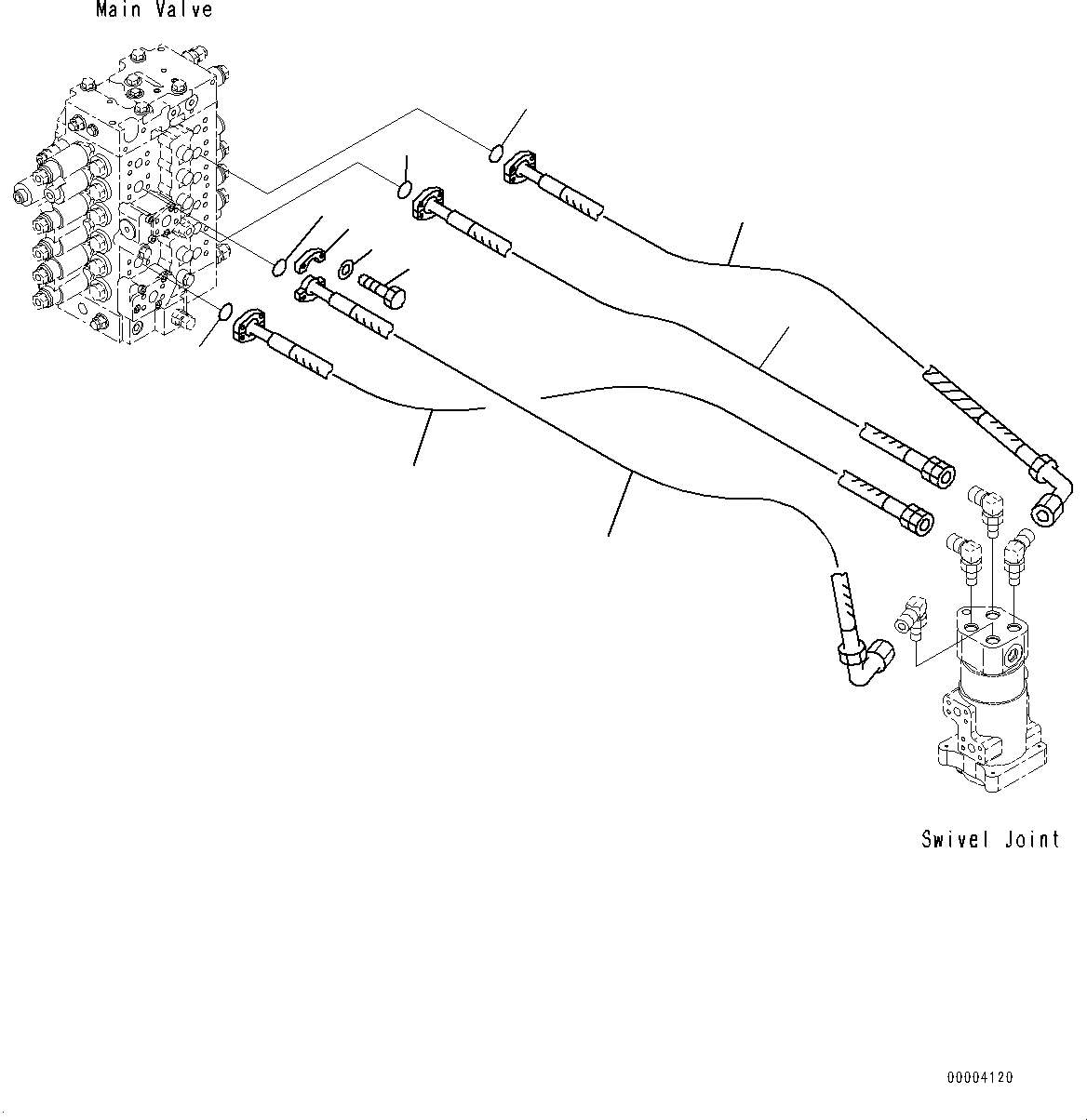 Main Valve

Swivel Joint

00004120