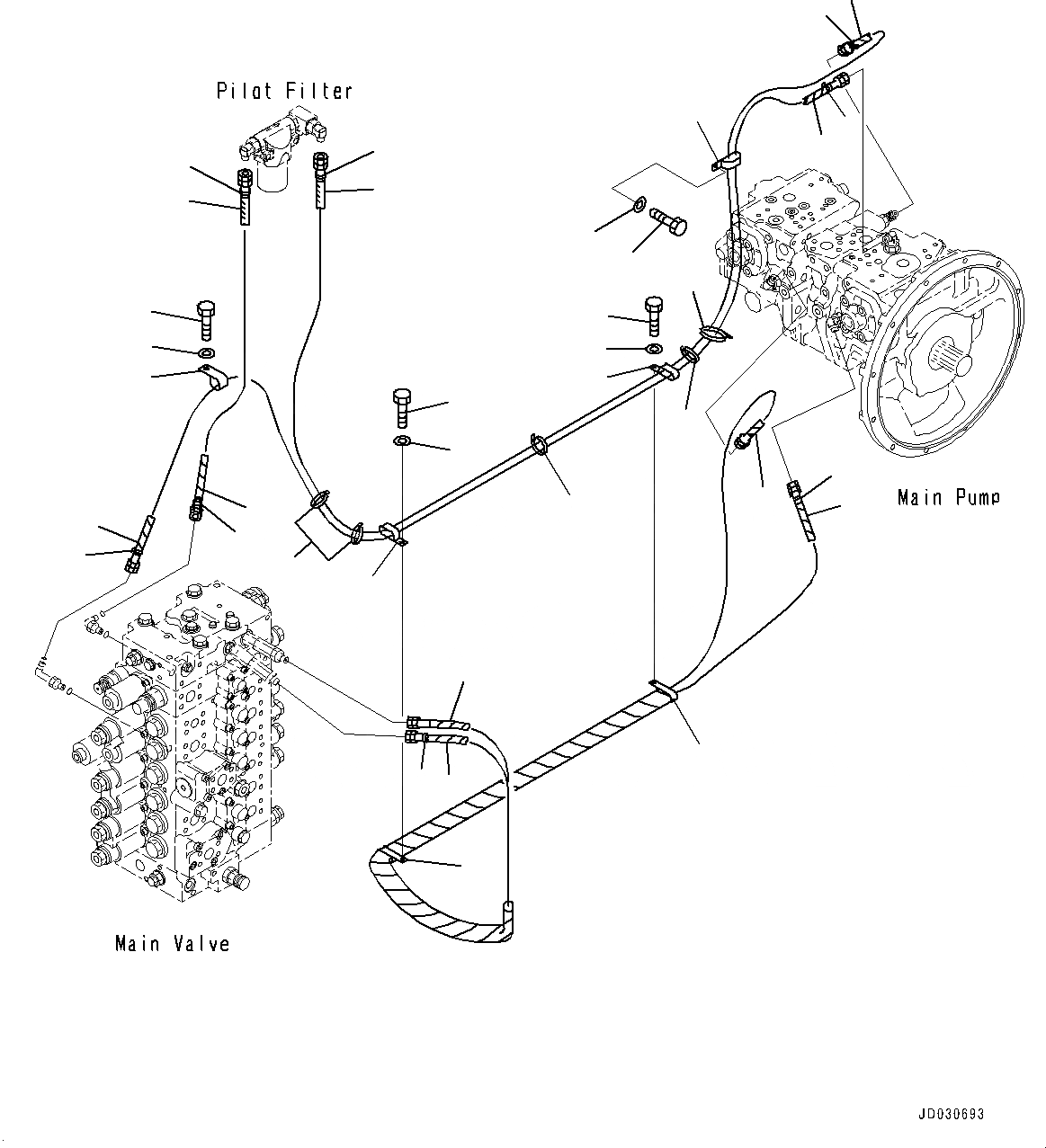 Pilot Filter

Main Pump

Main Valve

JD030693