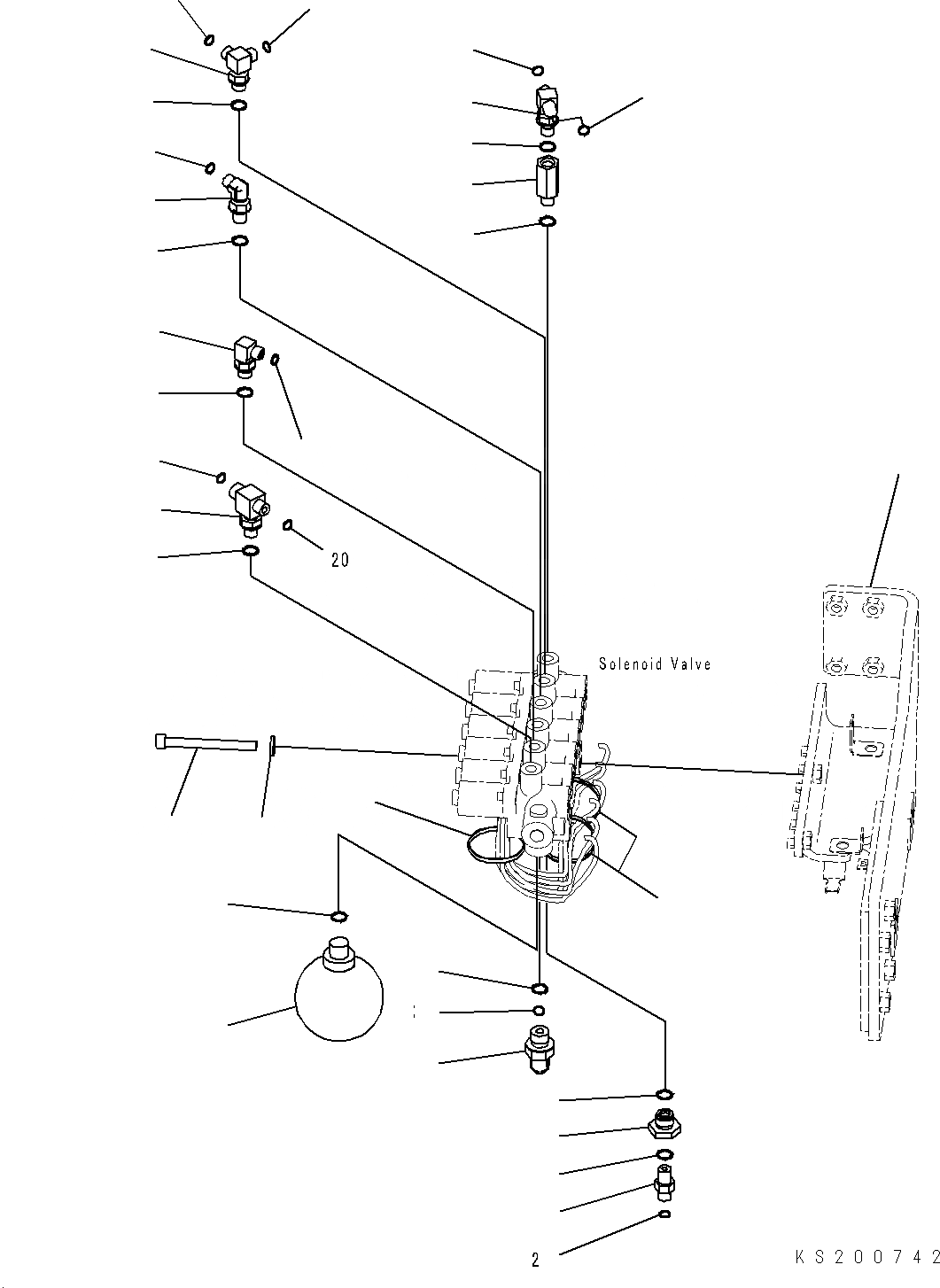 20

Solenoid Valve

2

KS200742