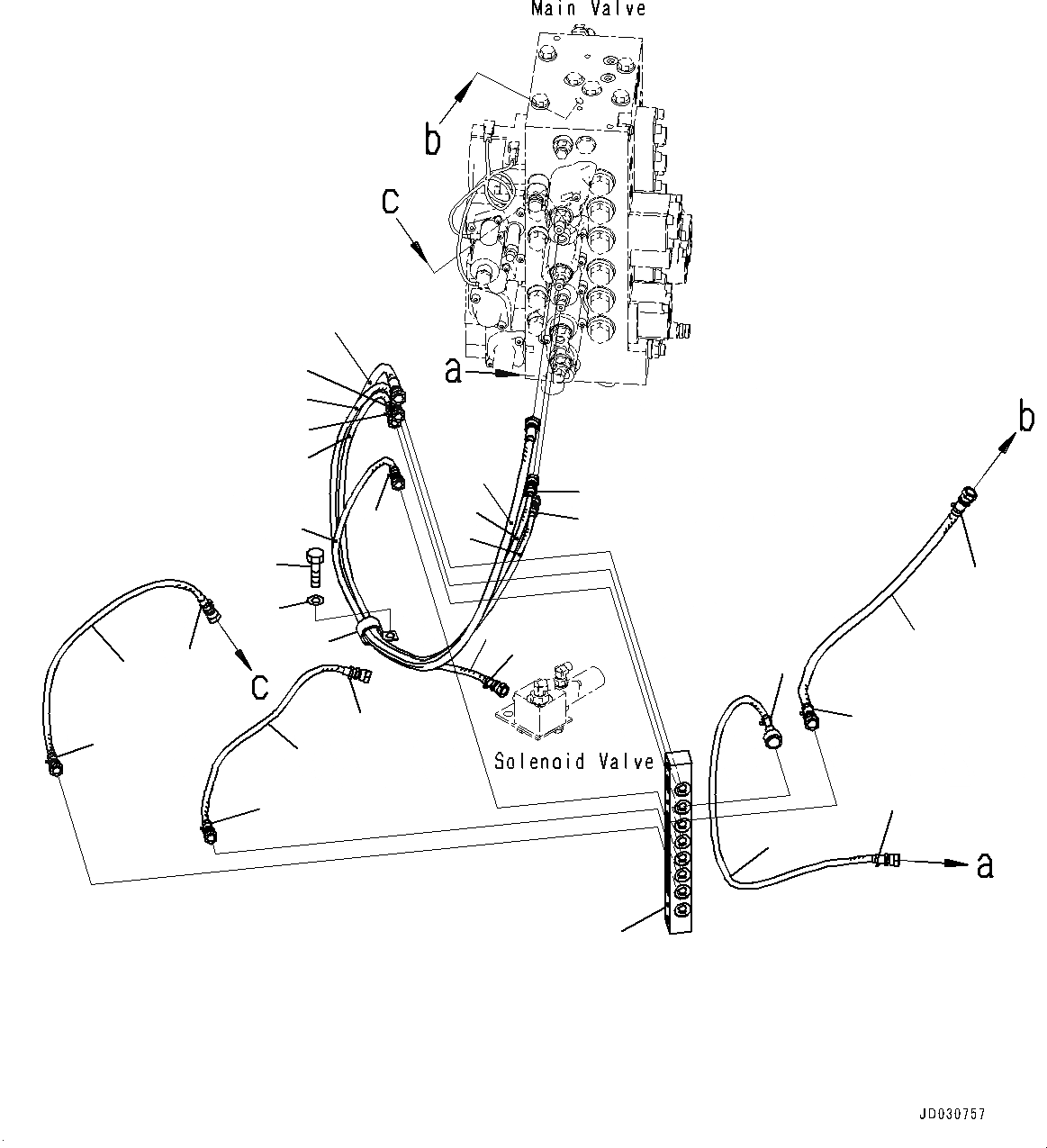 Main Valve

b

c

a

b

c

Solenoid Valve

a

JD030757