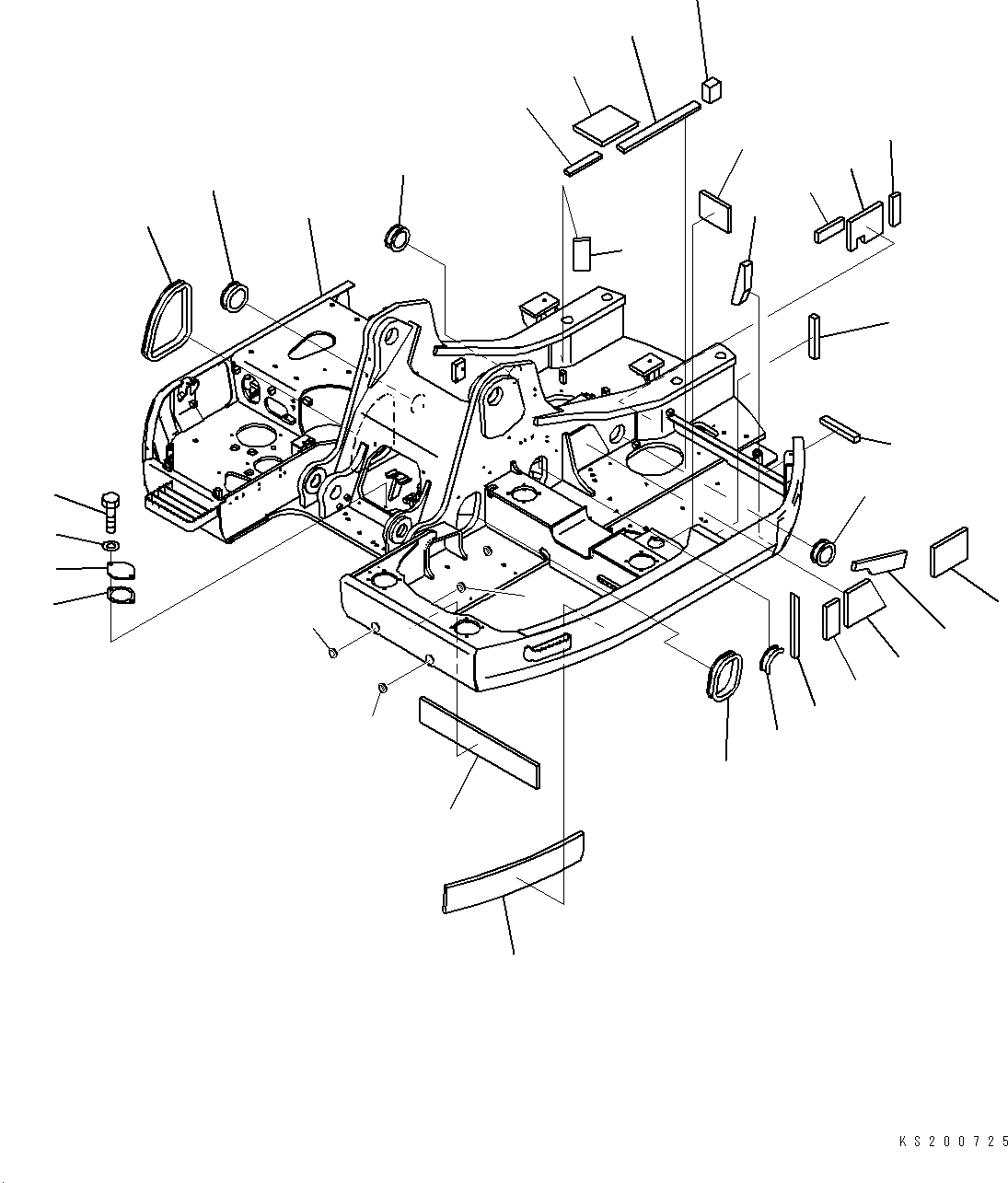 KS200725