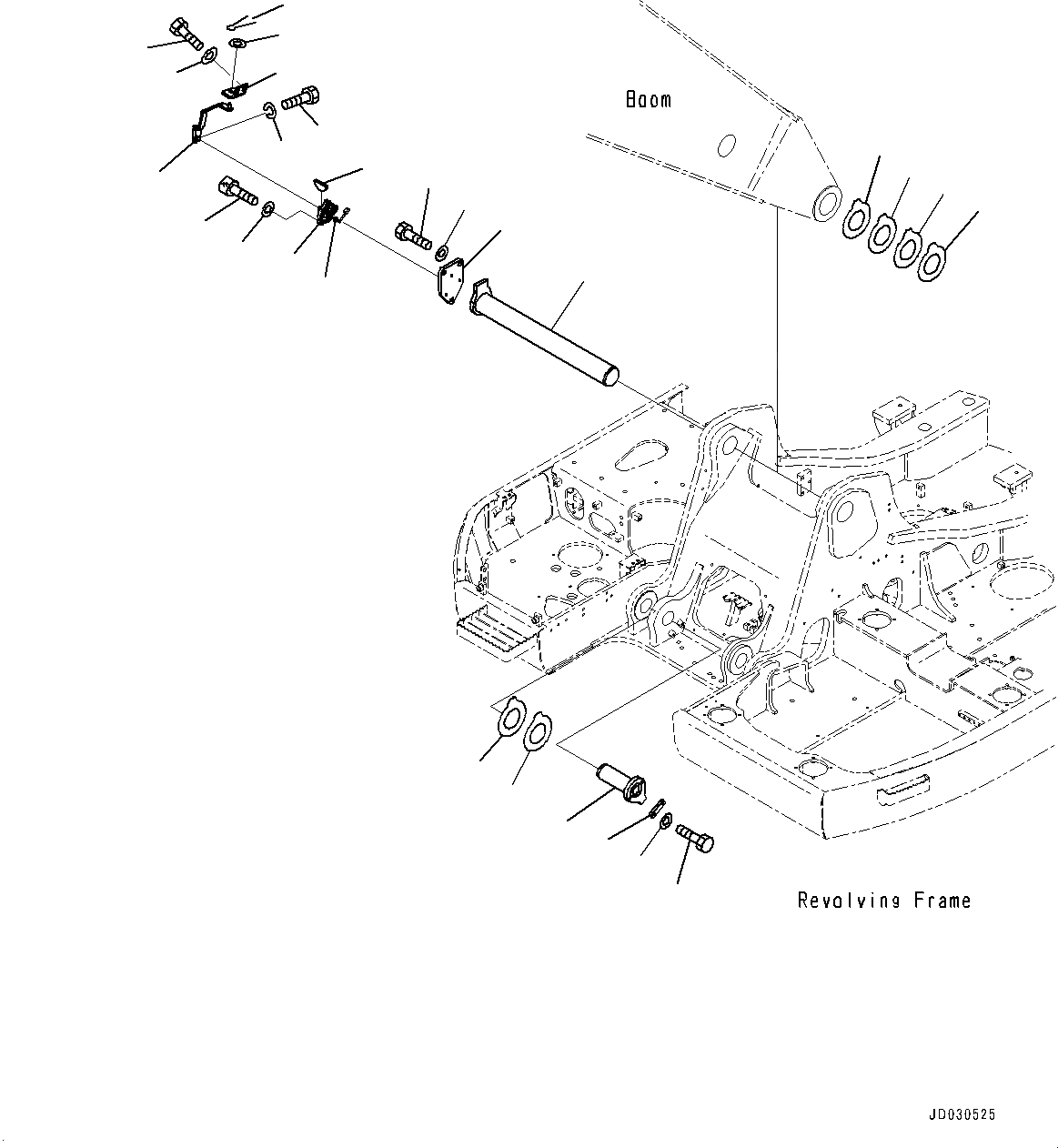 Boom

Revolving Frame

JD030525