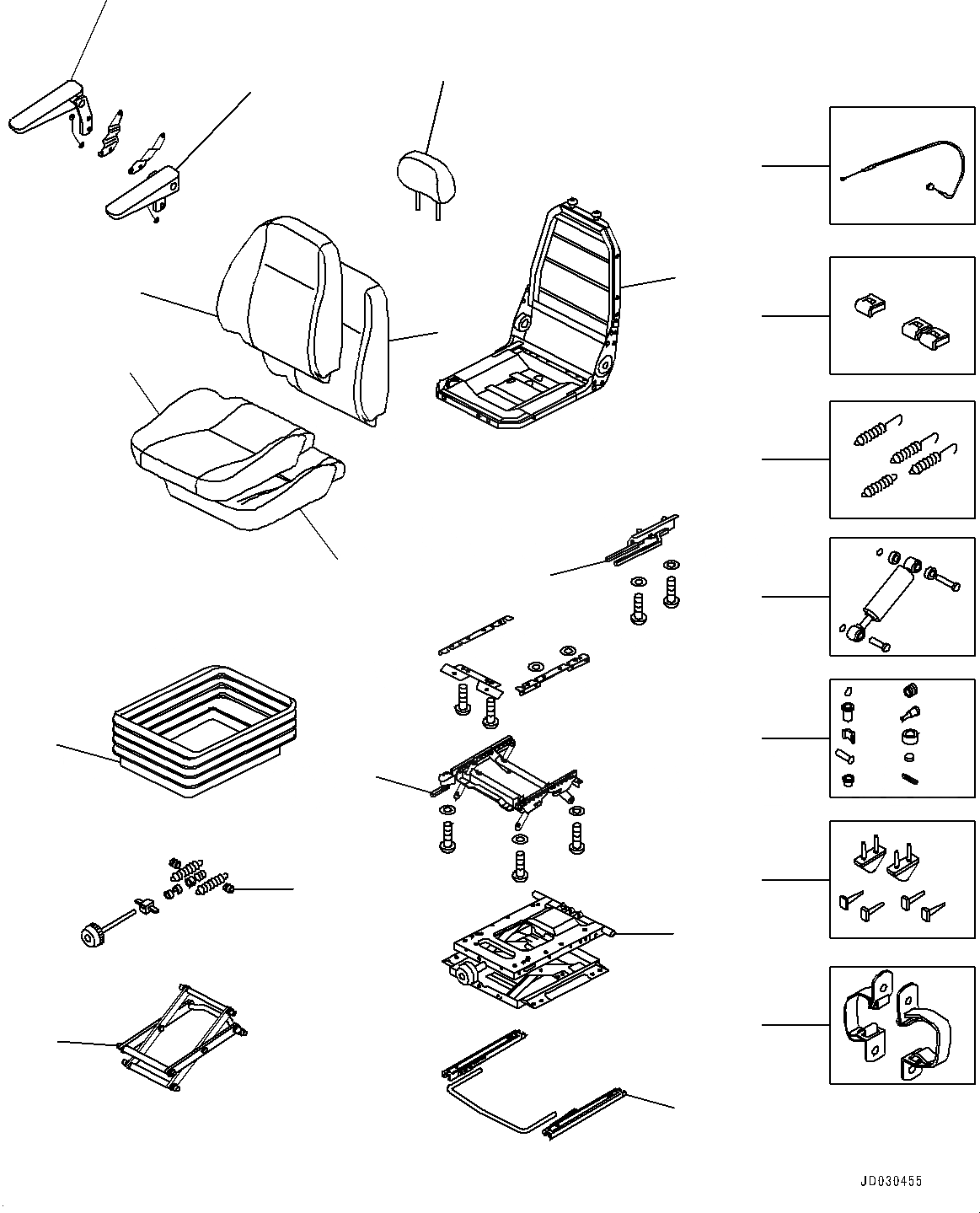 JD030455