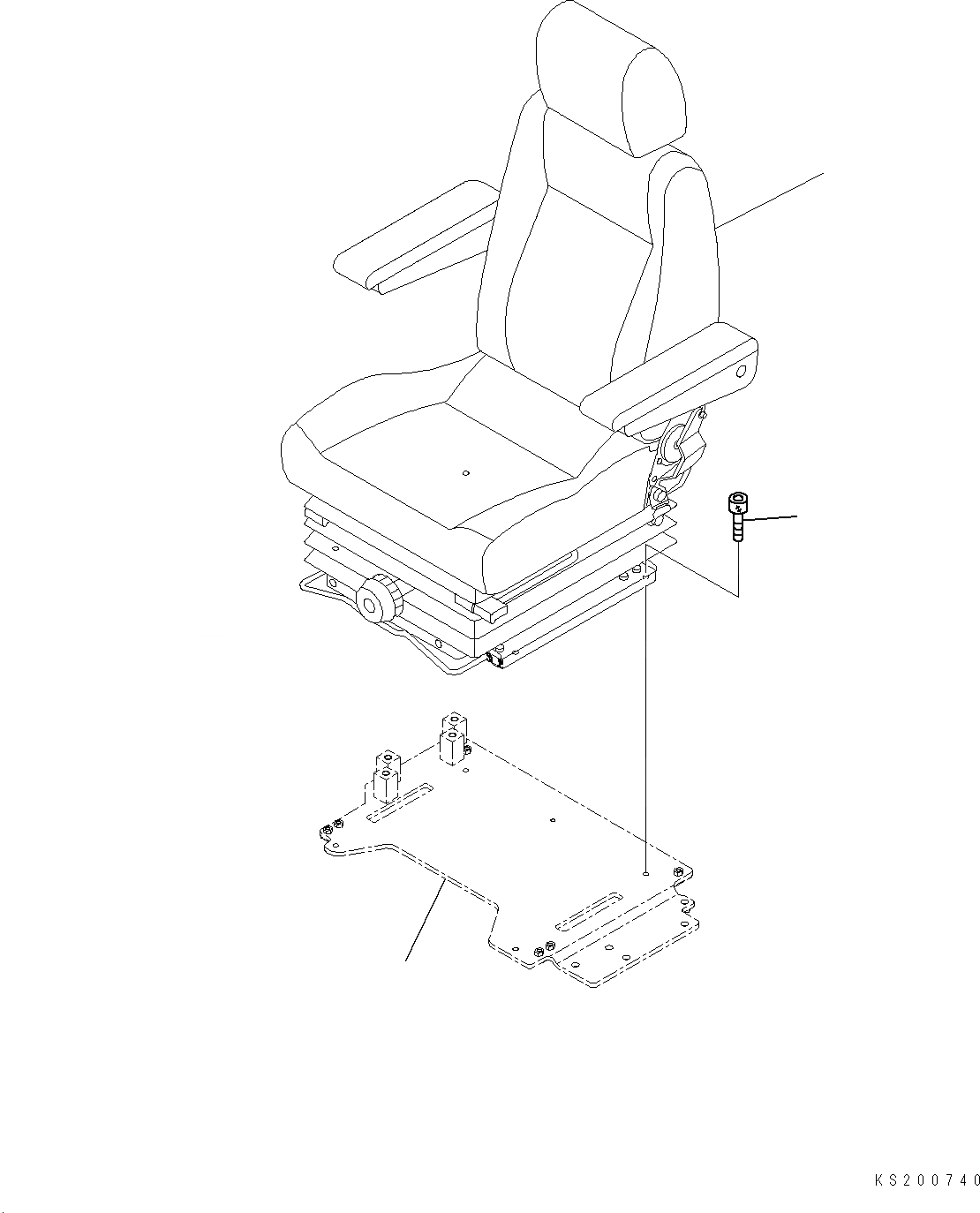 KS200740