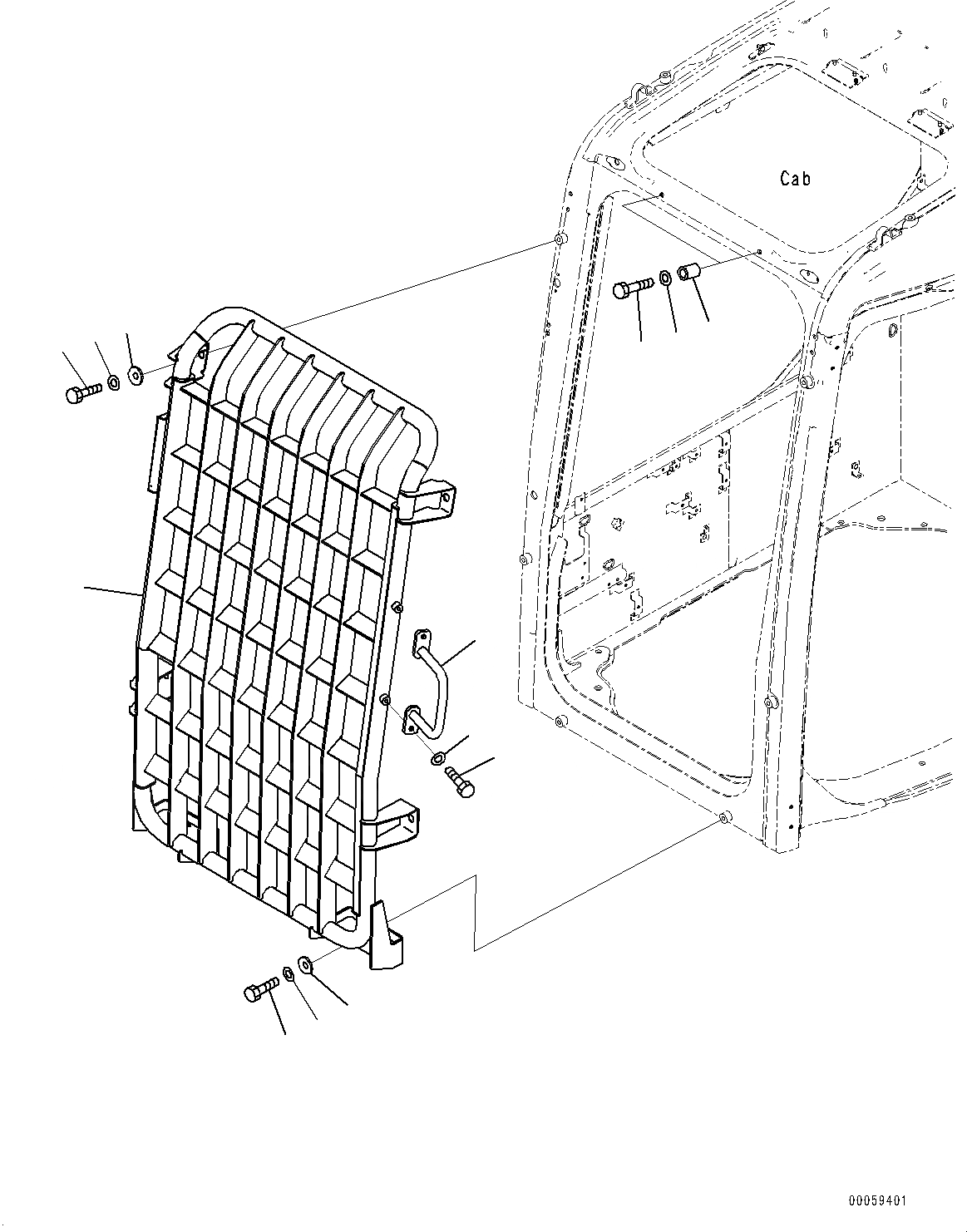 Cab

00059401