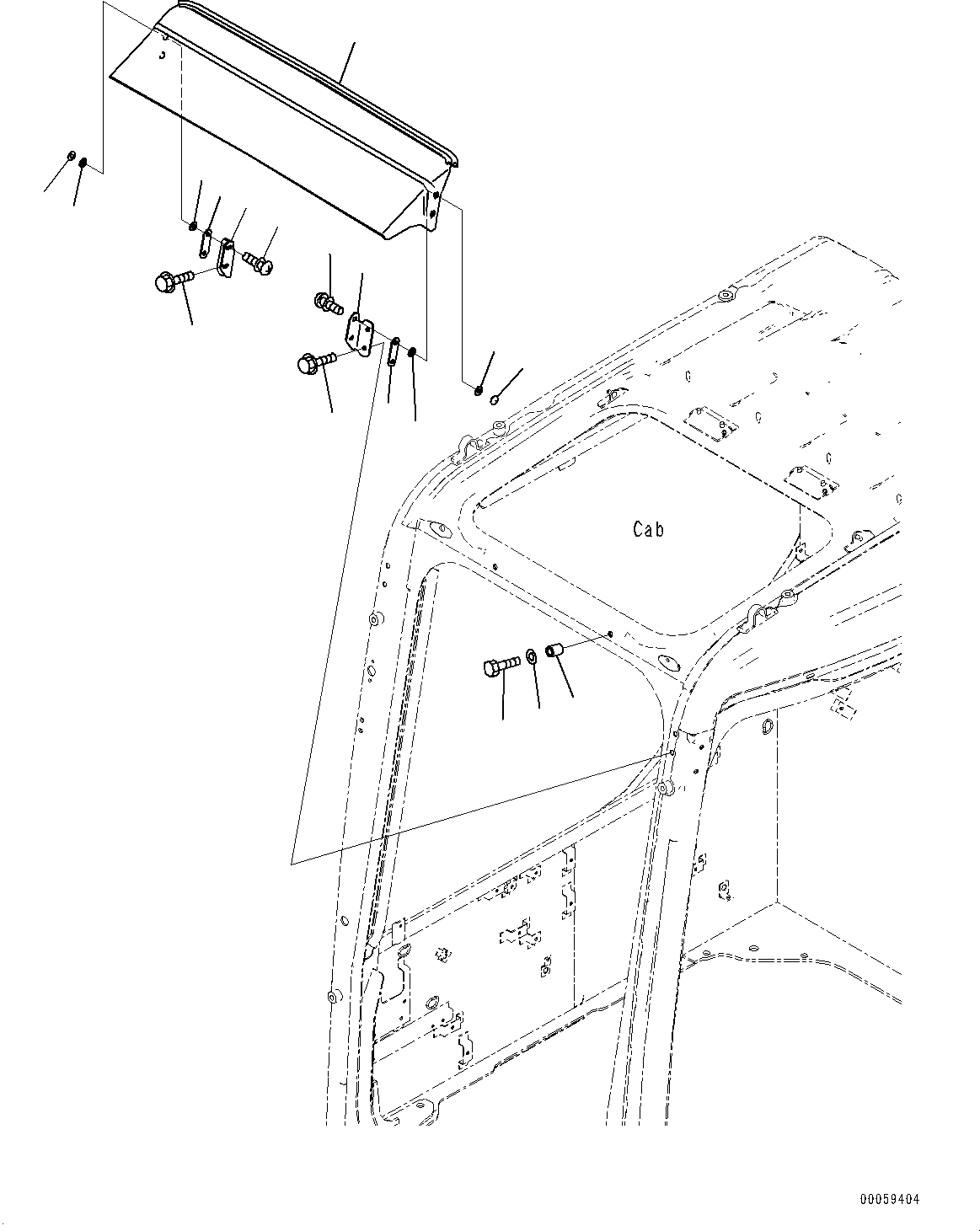 Cab

00059404