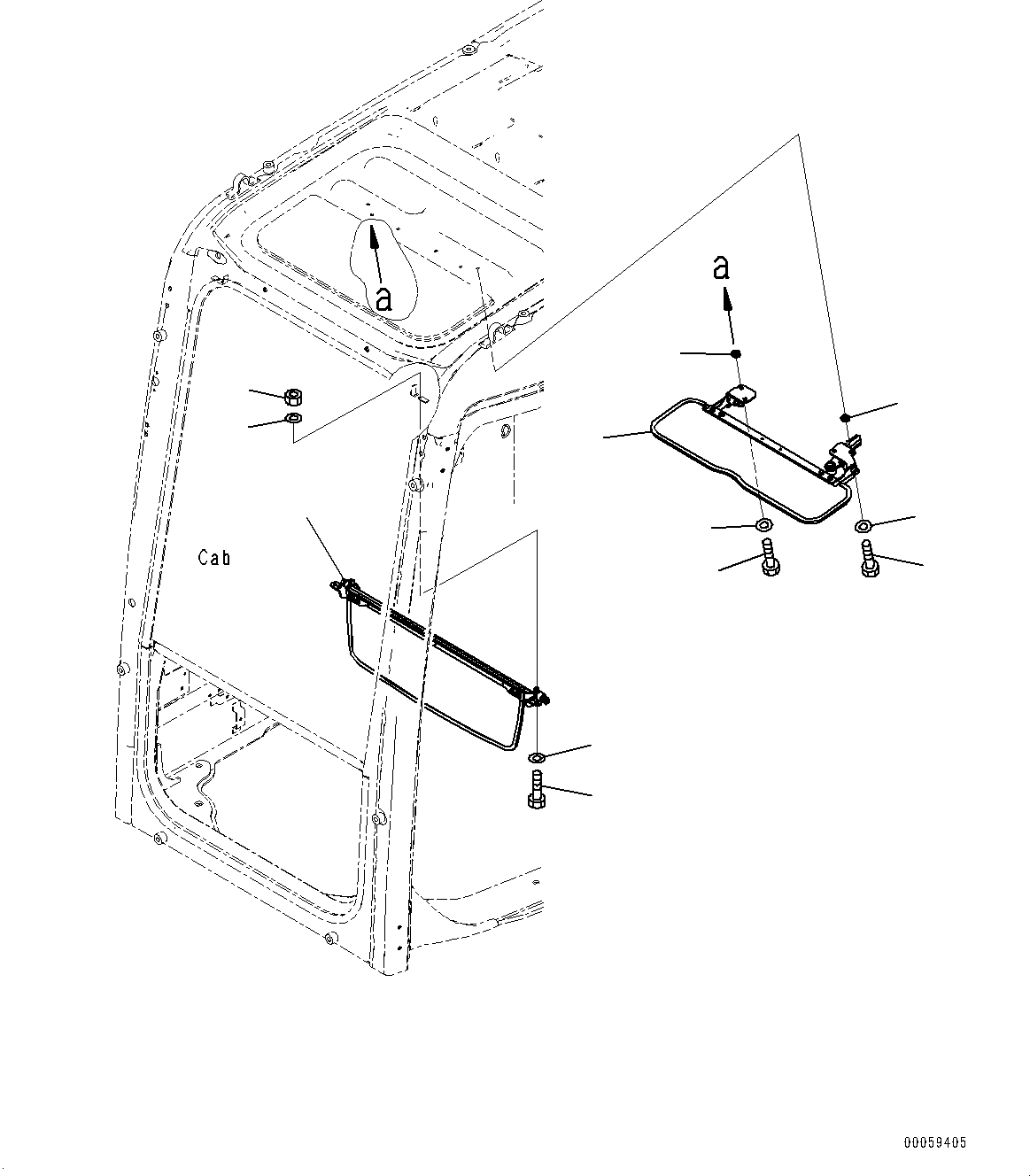 a

a

Cab

00059405