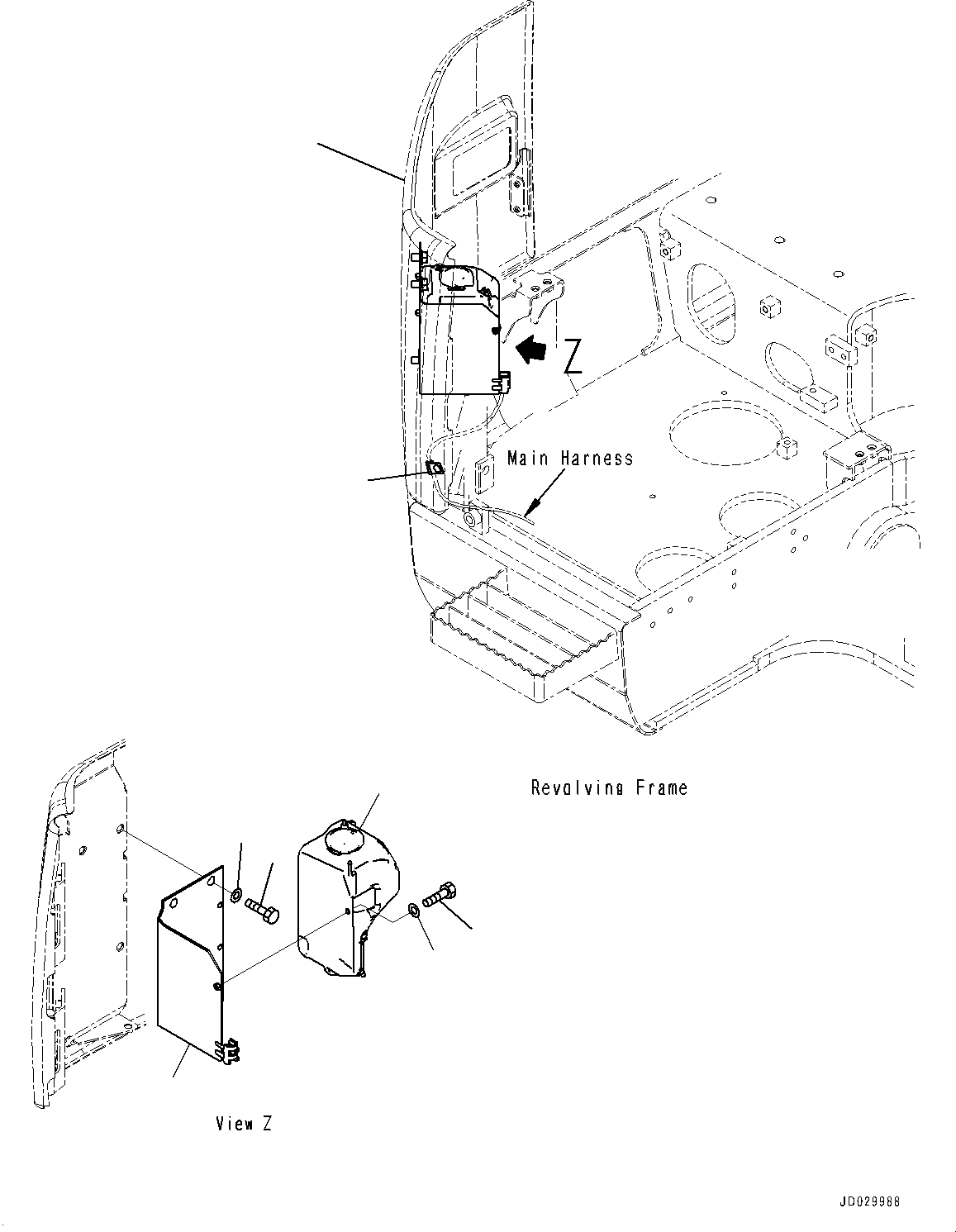 Z

Main Harness

Revolving Frame

View Z

JD029988