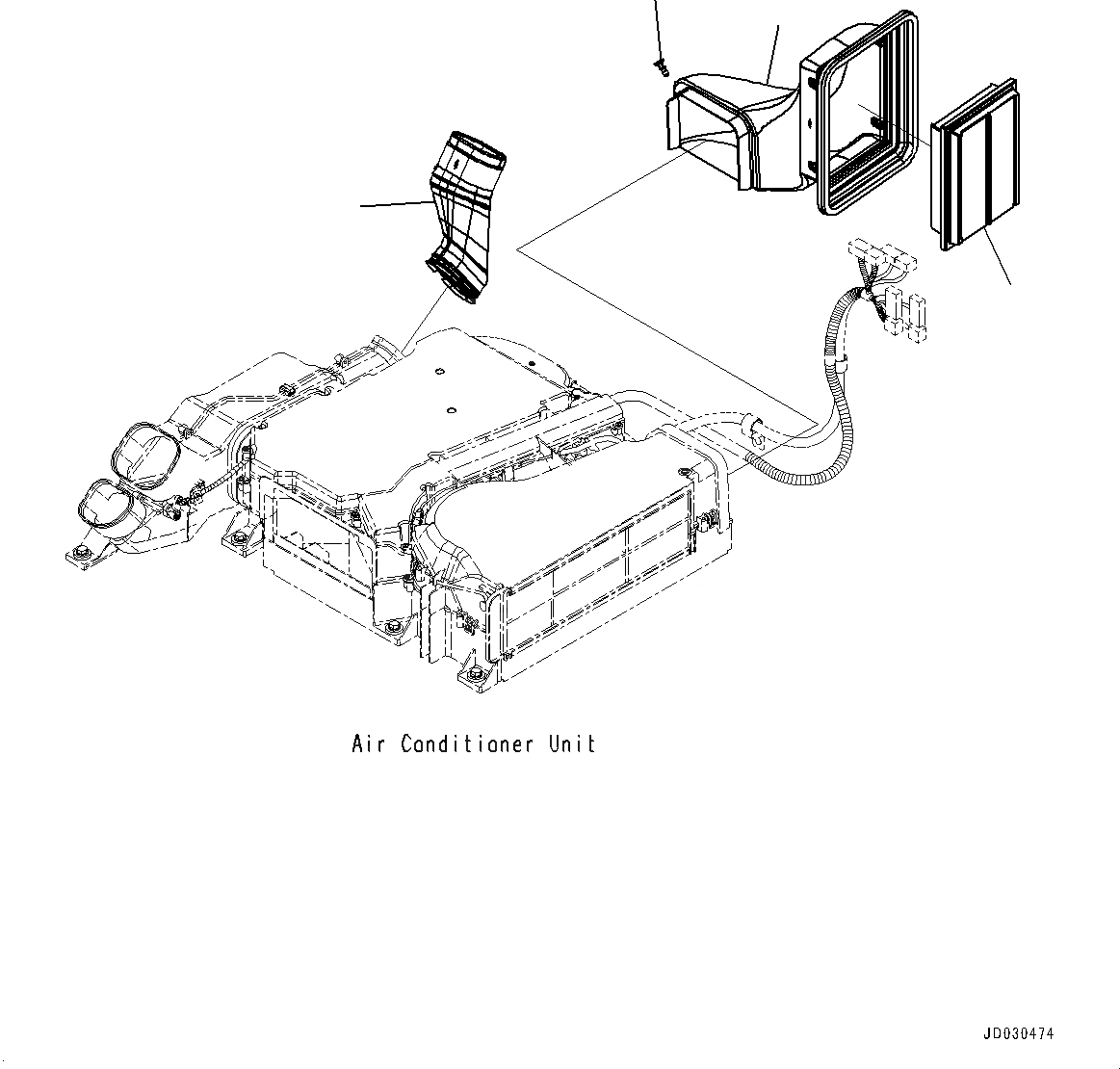 Air Conditioner Unit

JD030474