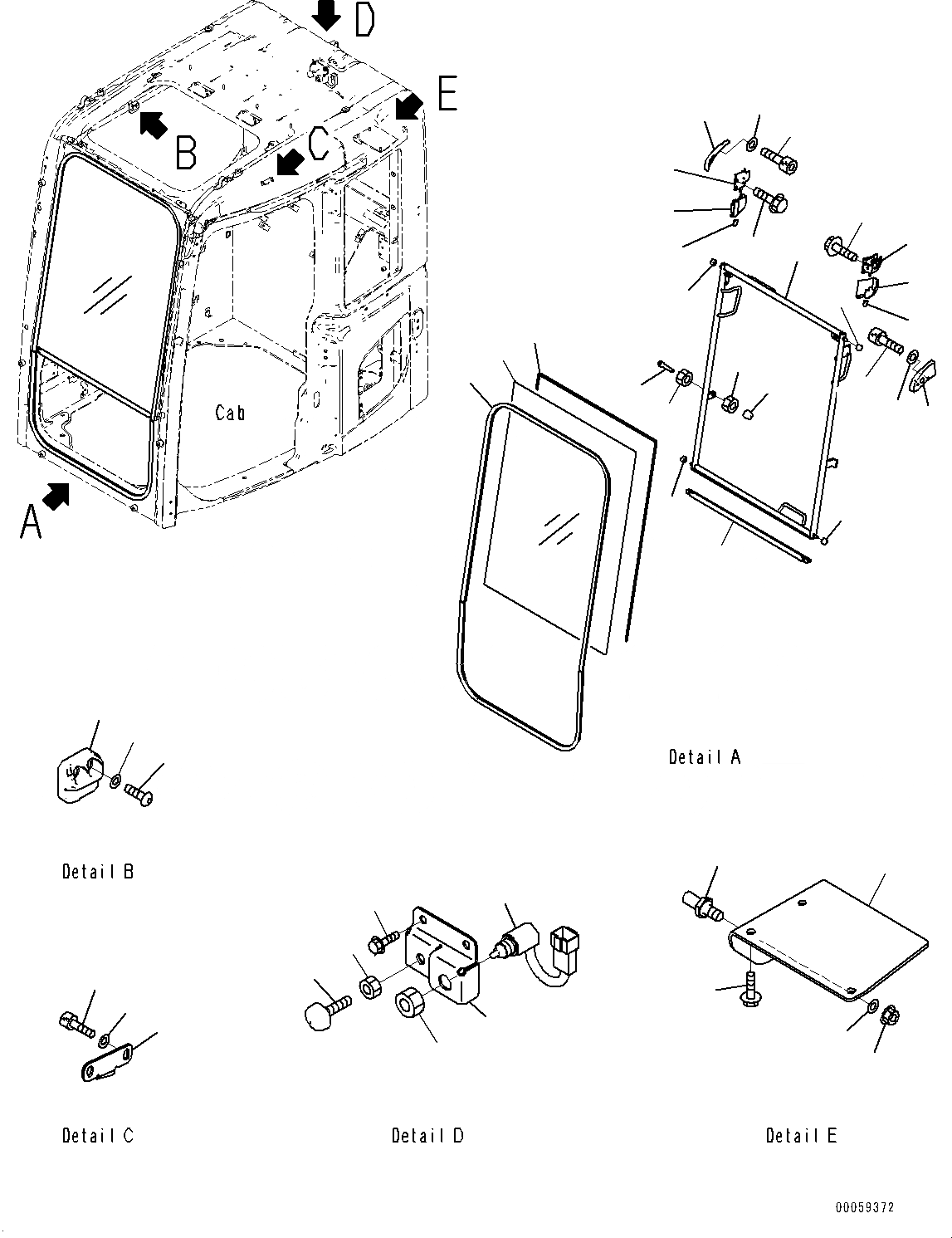 D

E

B

C

Cab

A

Detail A

Detail B

Detail C

Detail D

Detail E

00059372