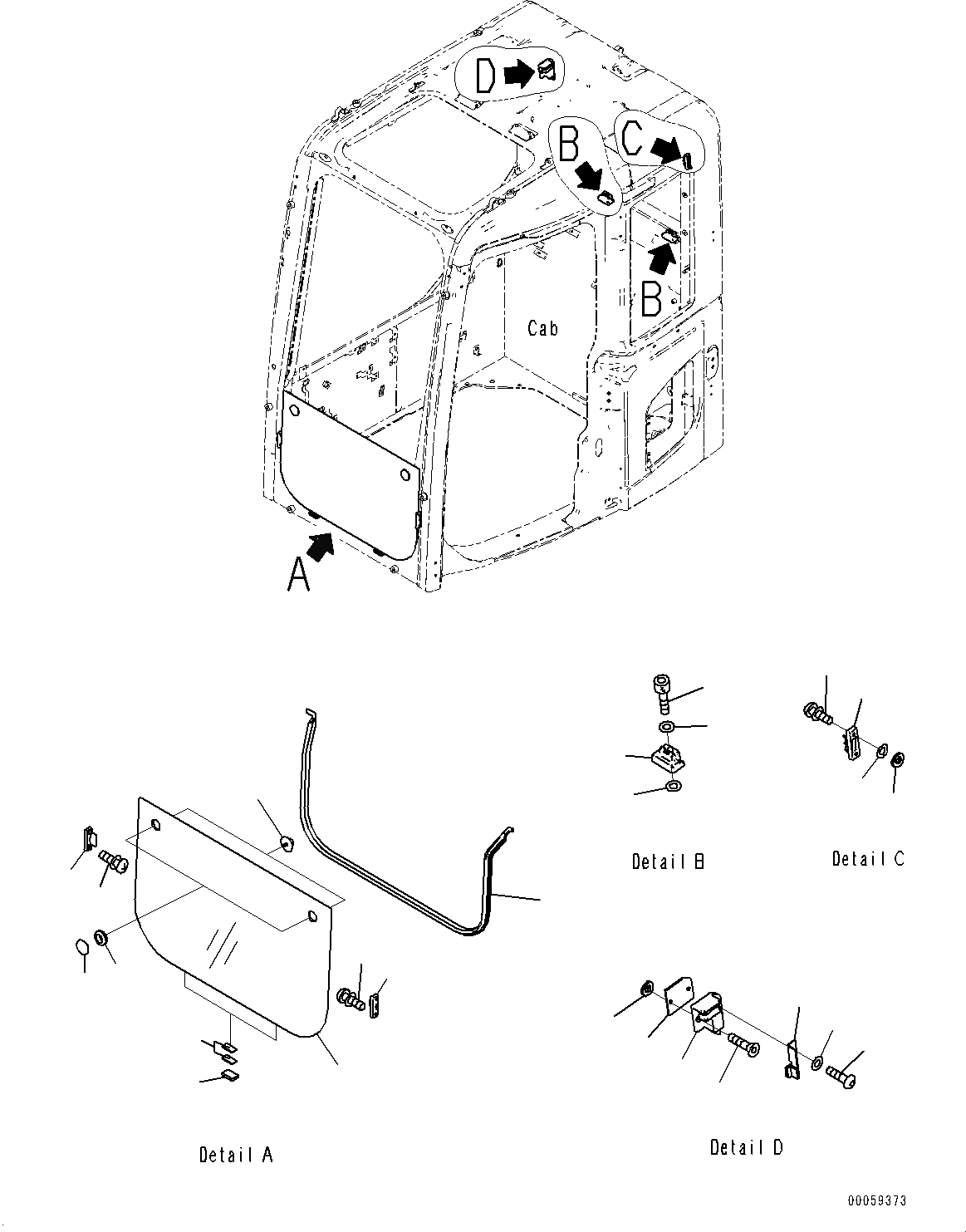 D

B

C

B

Cab

A

Detail B

Detail C

Detail A

Detail D

00059373