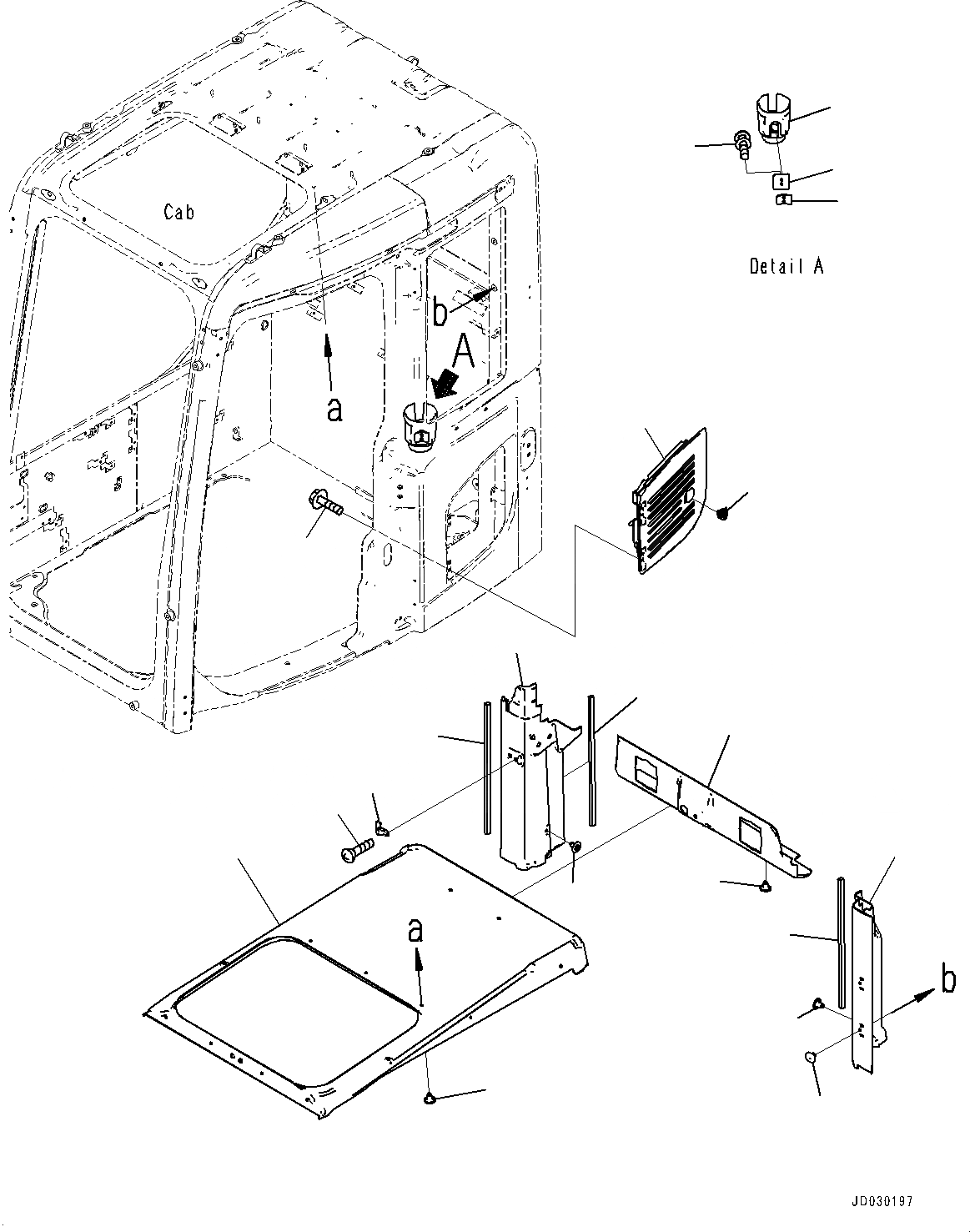 Cab

Detail A

b

A

a

a

b

JD030197