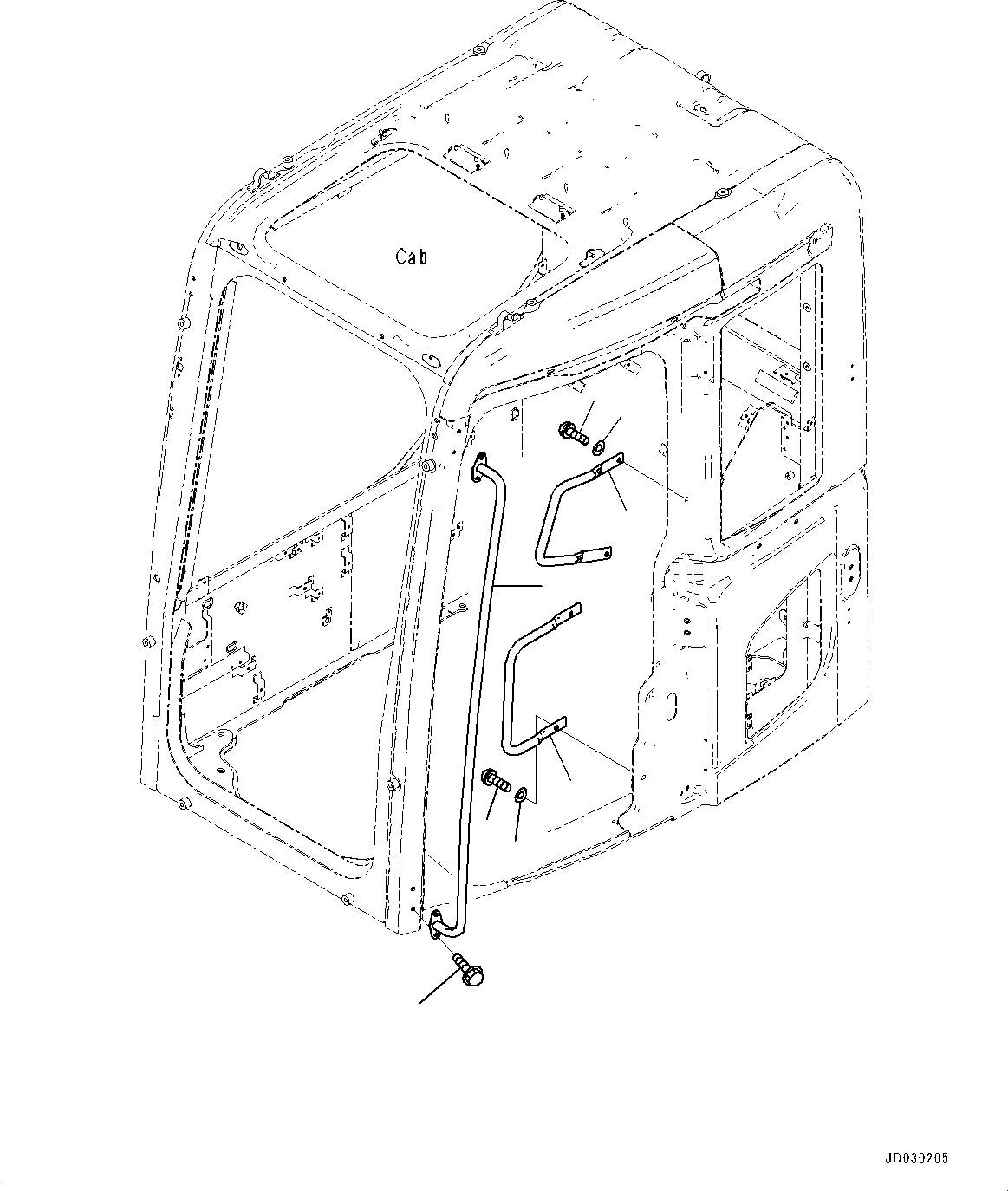 Cab

JD030205