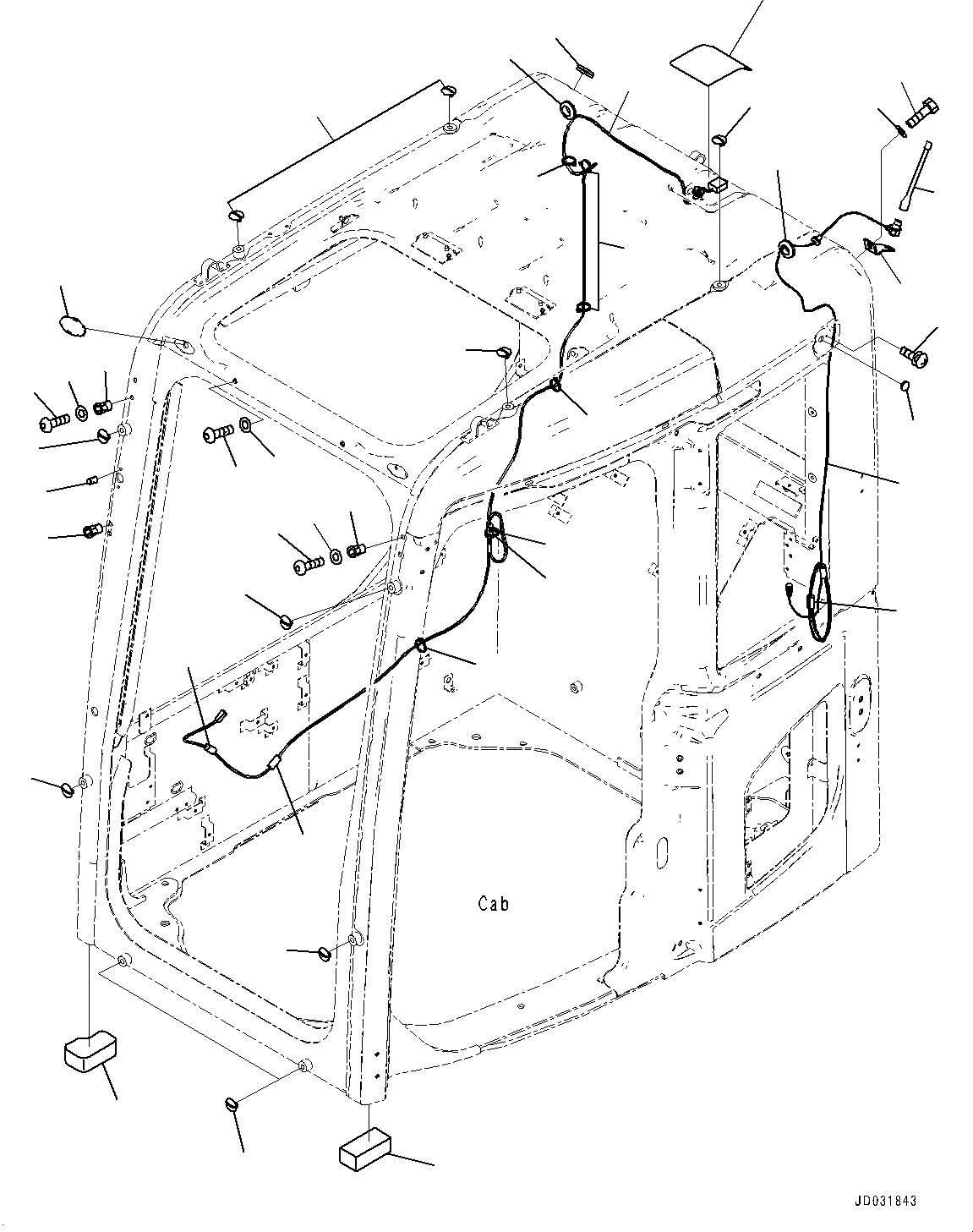 Cab

JD031843