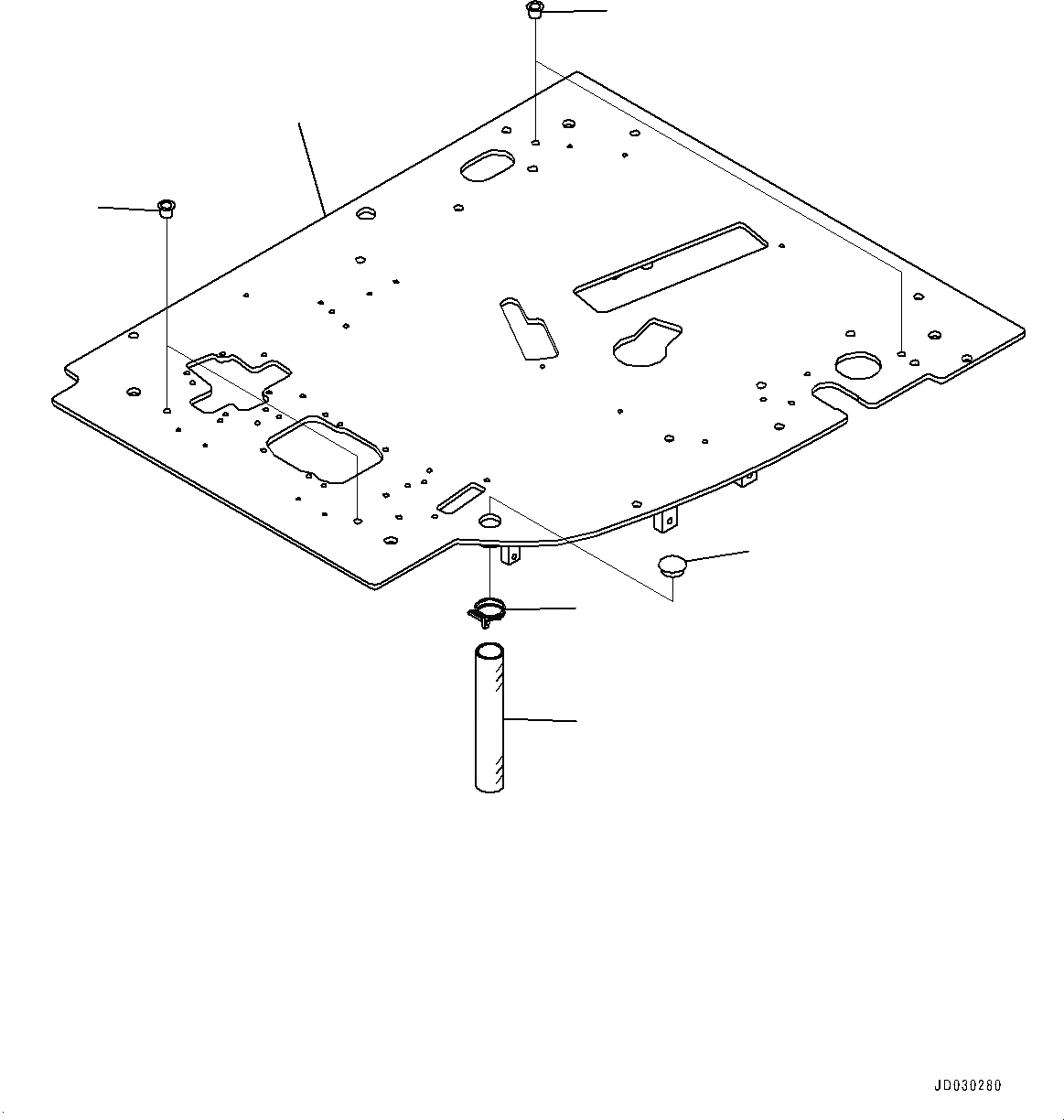 JD030280