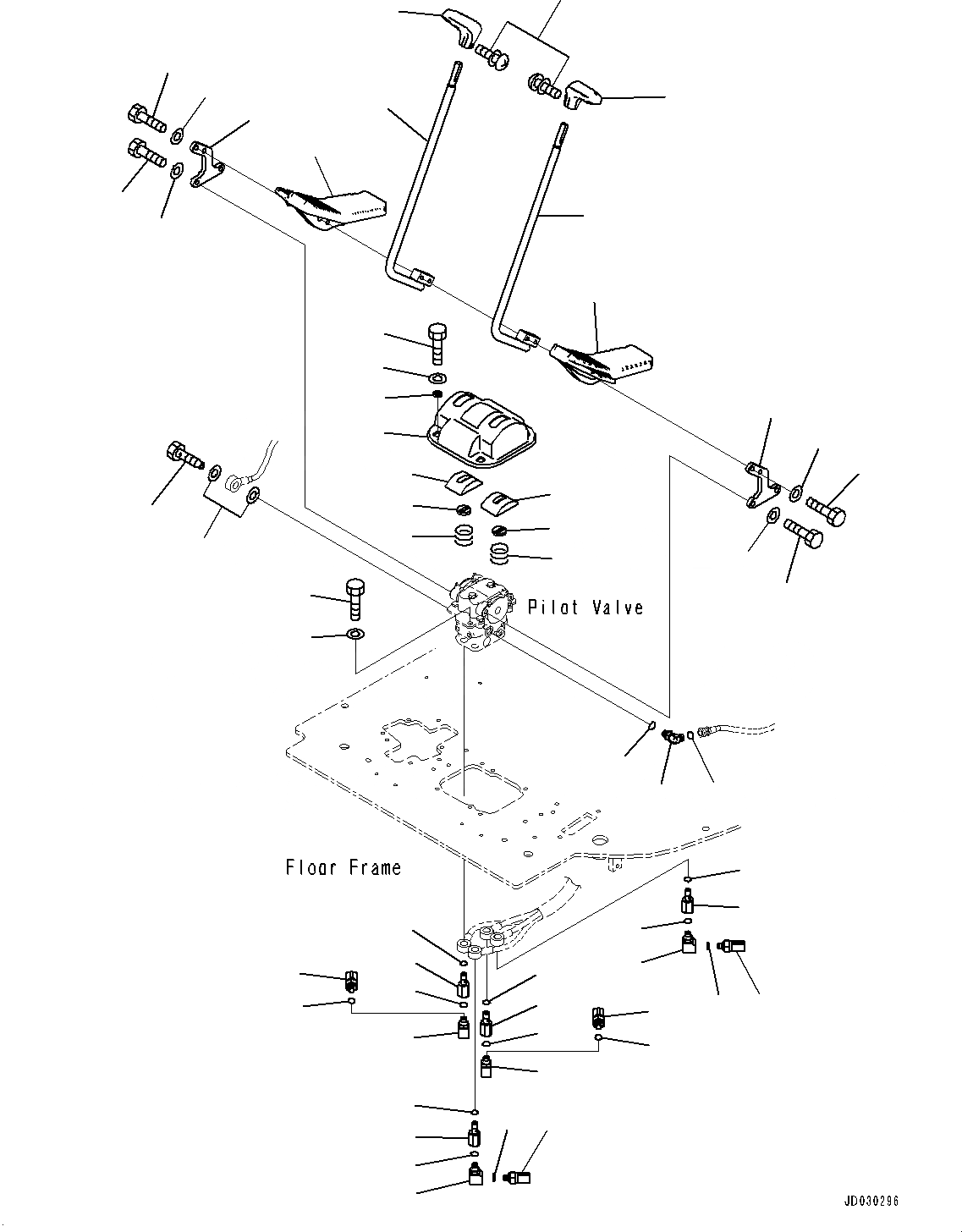 Pilot Valve

Floor Frame

JD030296