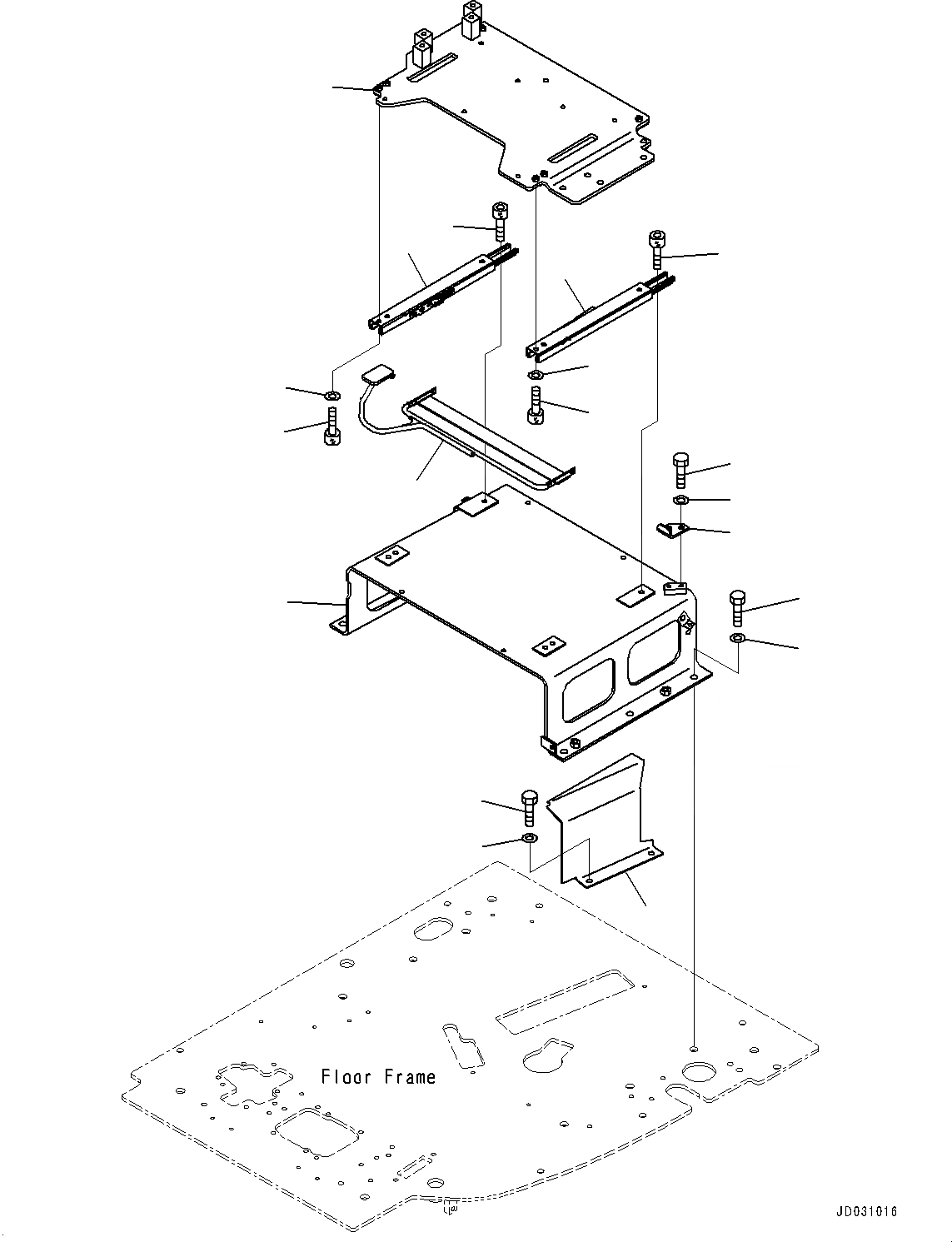 Floor Frame

JD031016