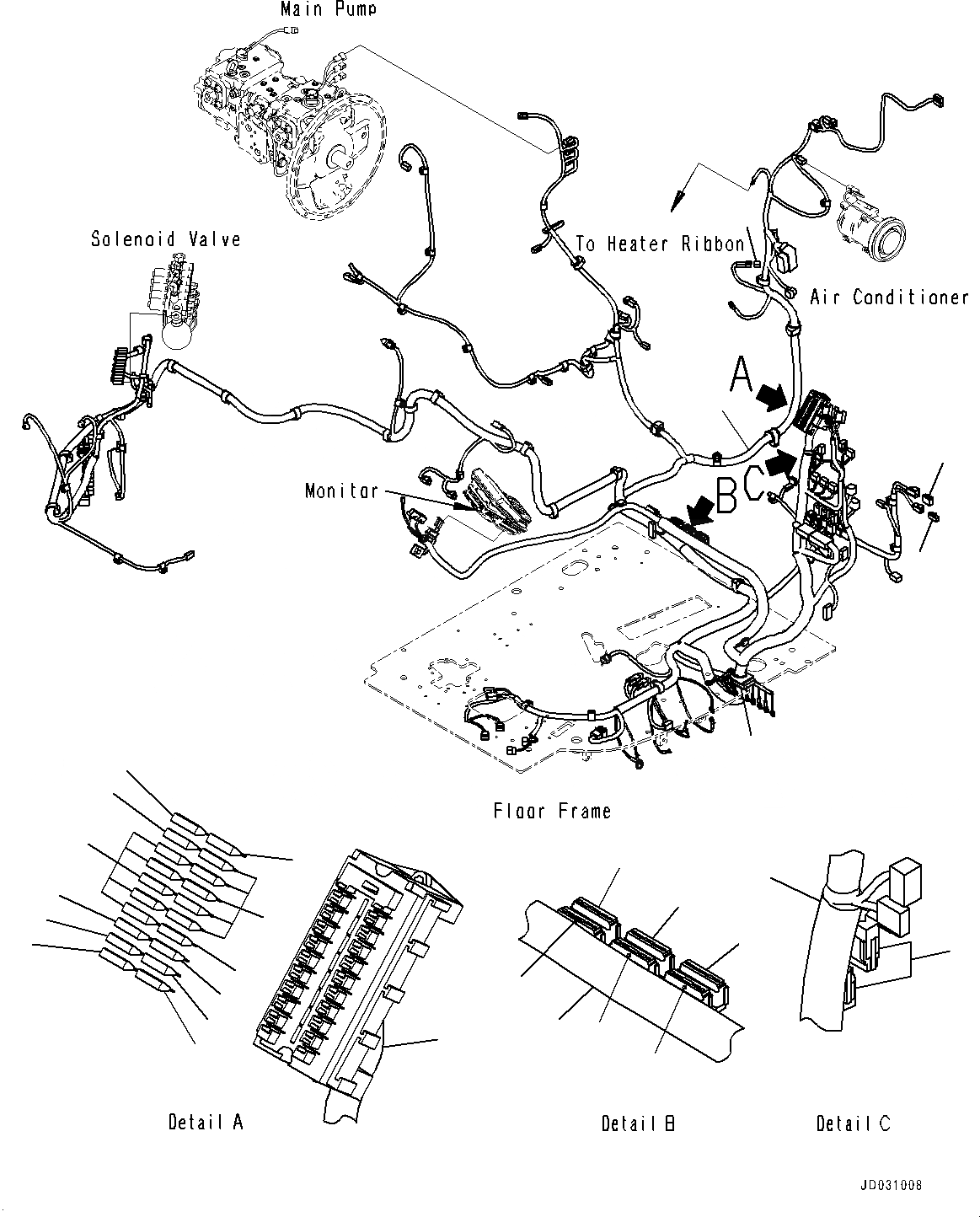 Main Pump

Solenoid Valve

To Heater Ribbon

Air Conditioner

A

B

C

Monitor

Floor Frame

Detail A

Detail B

Detail C

JD031008