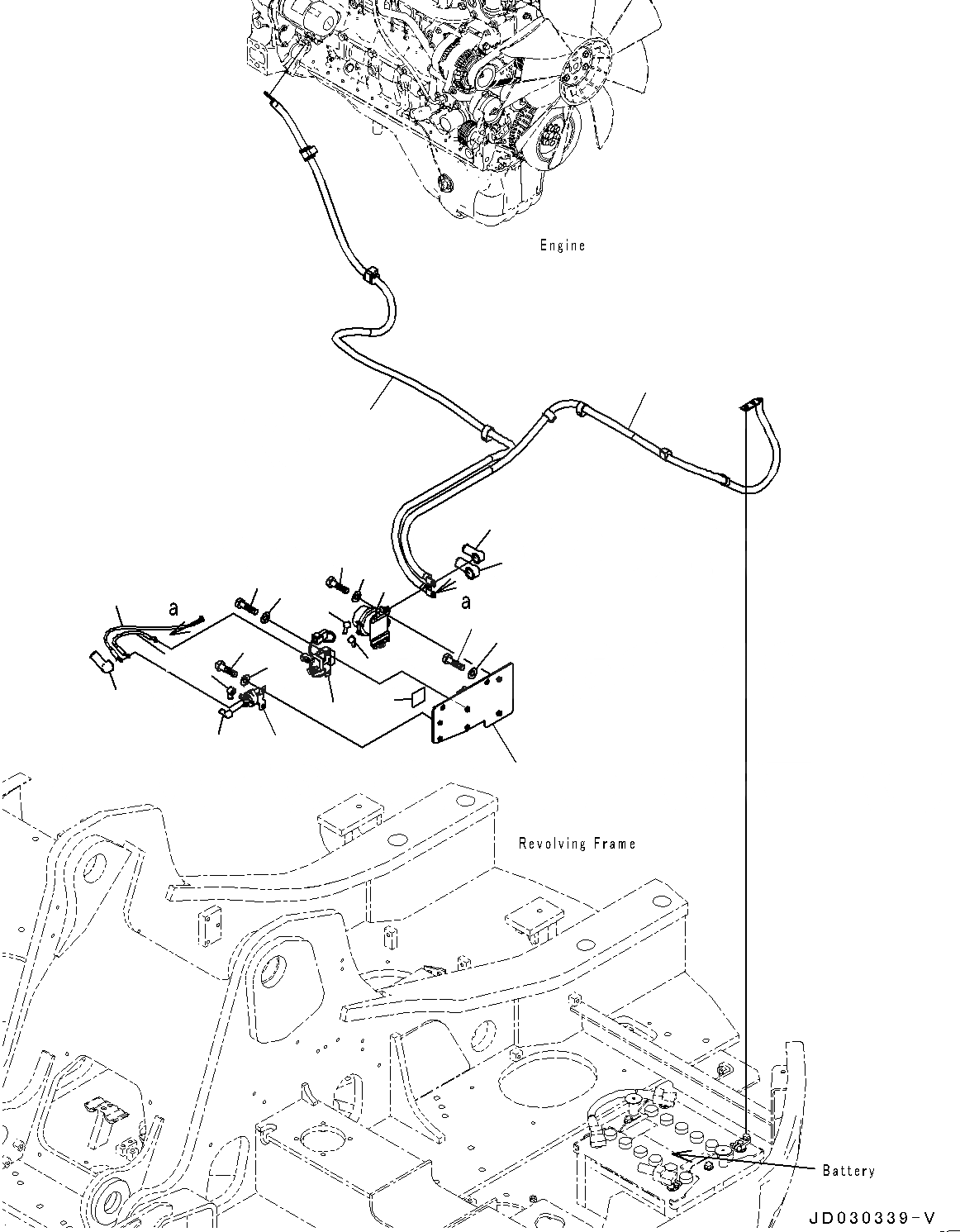 Engine

a

a

Revolving Frame

Battery

JD030339-V