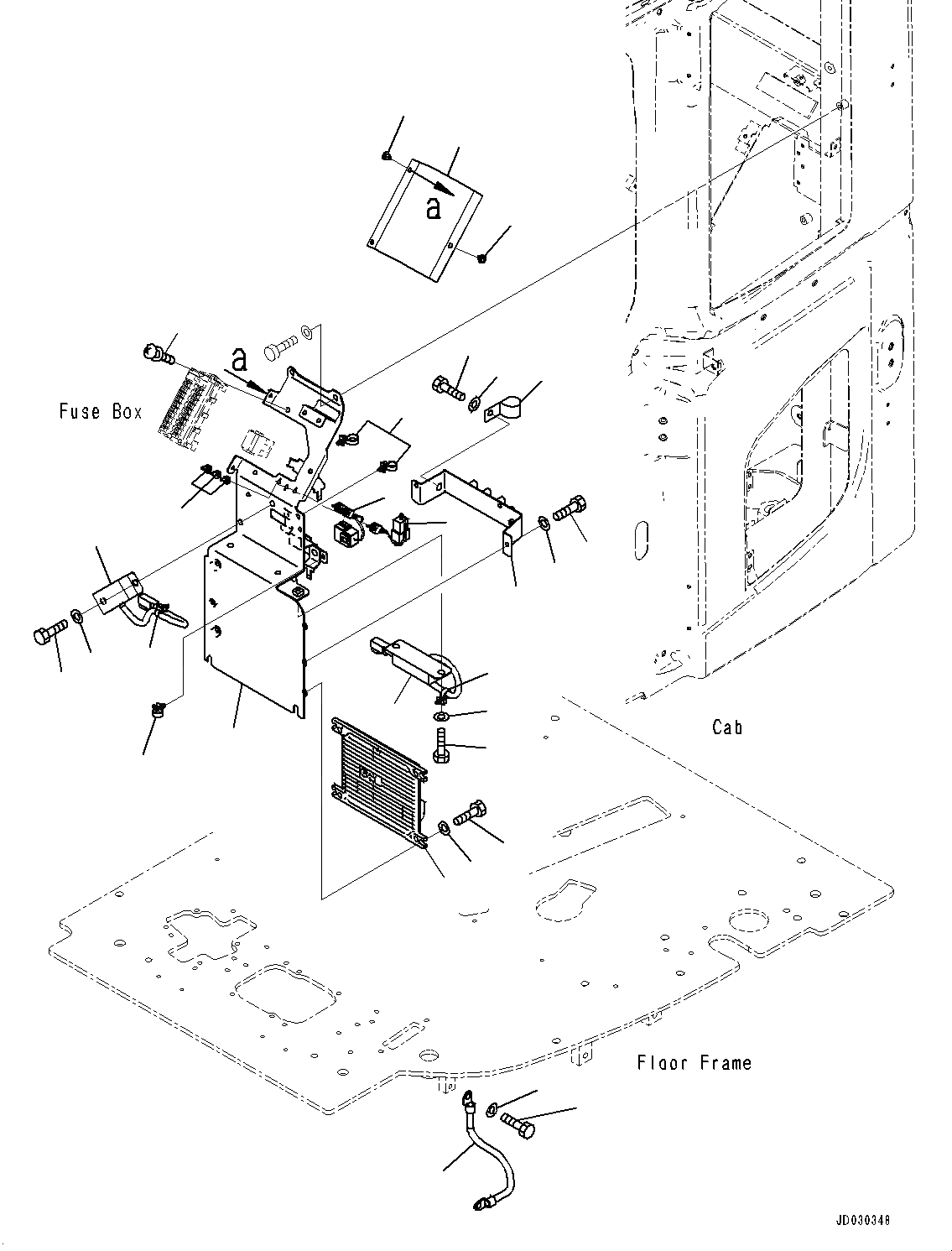 a

a

Fuse Box

Cab

Floor Frame

JD030348