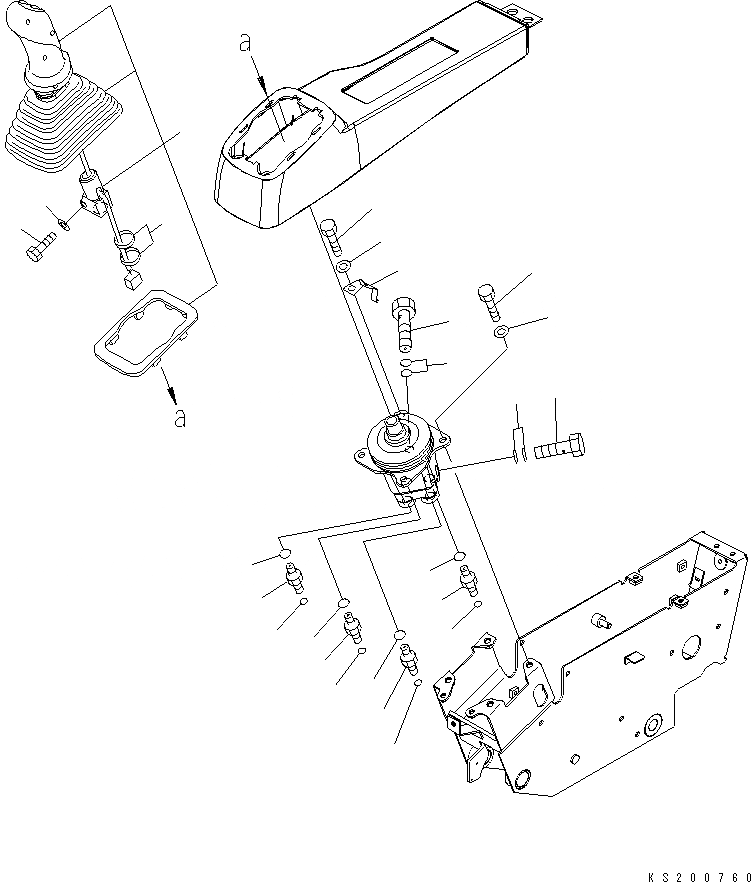 a

a

KS200760