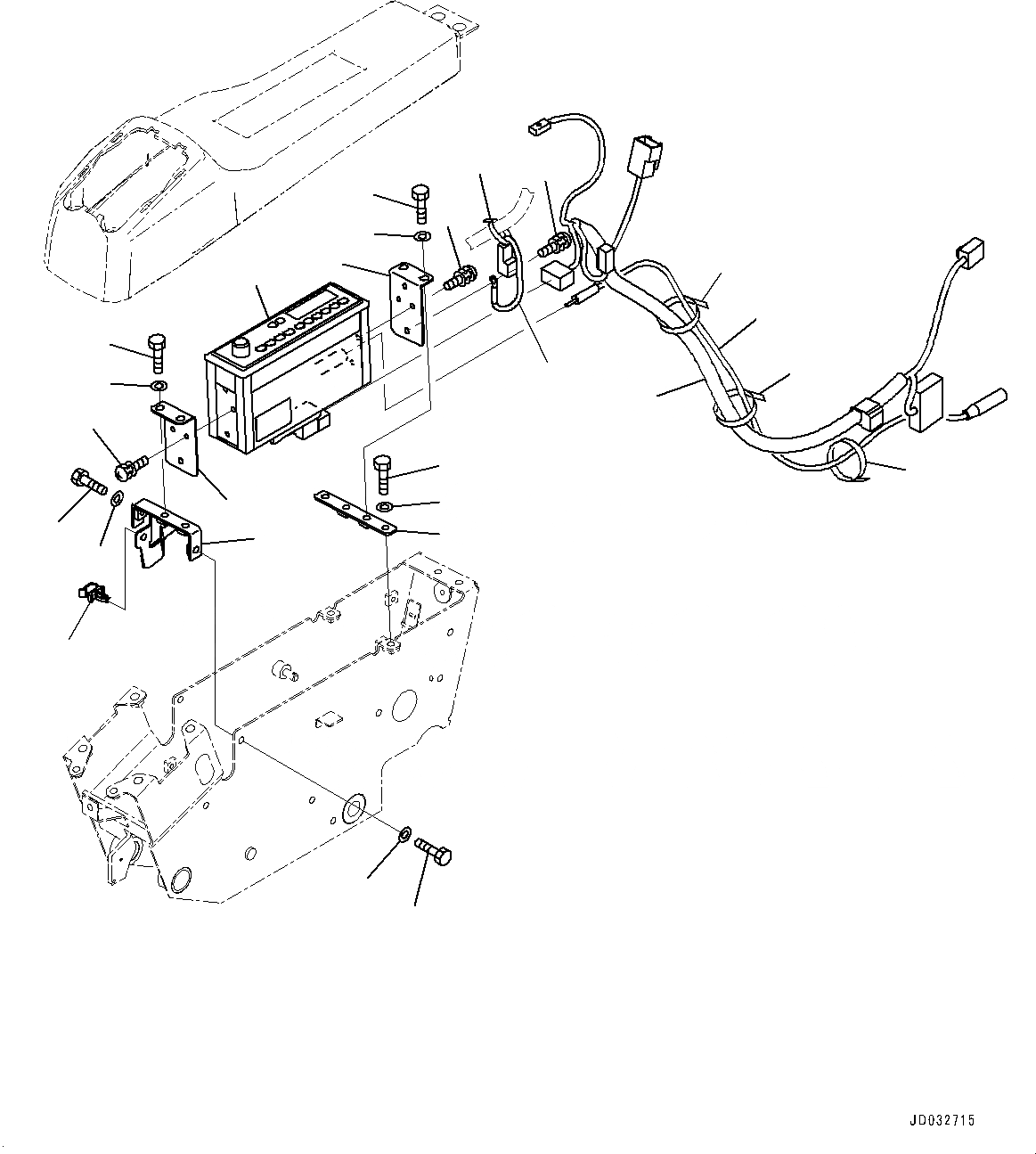 JD032715