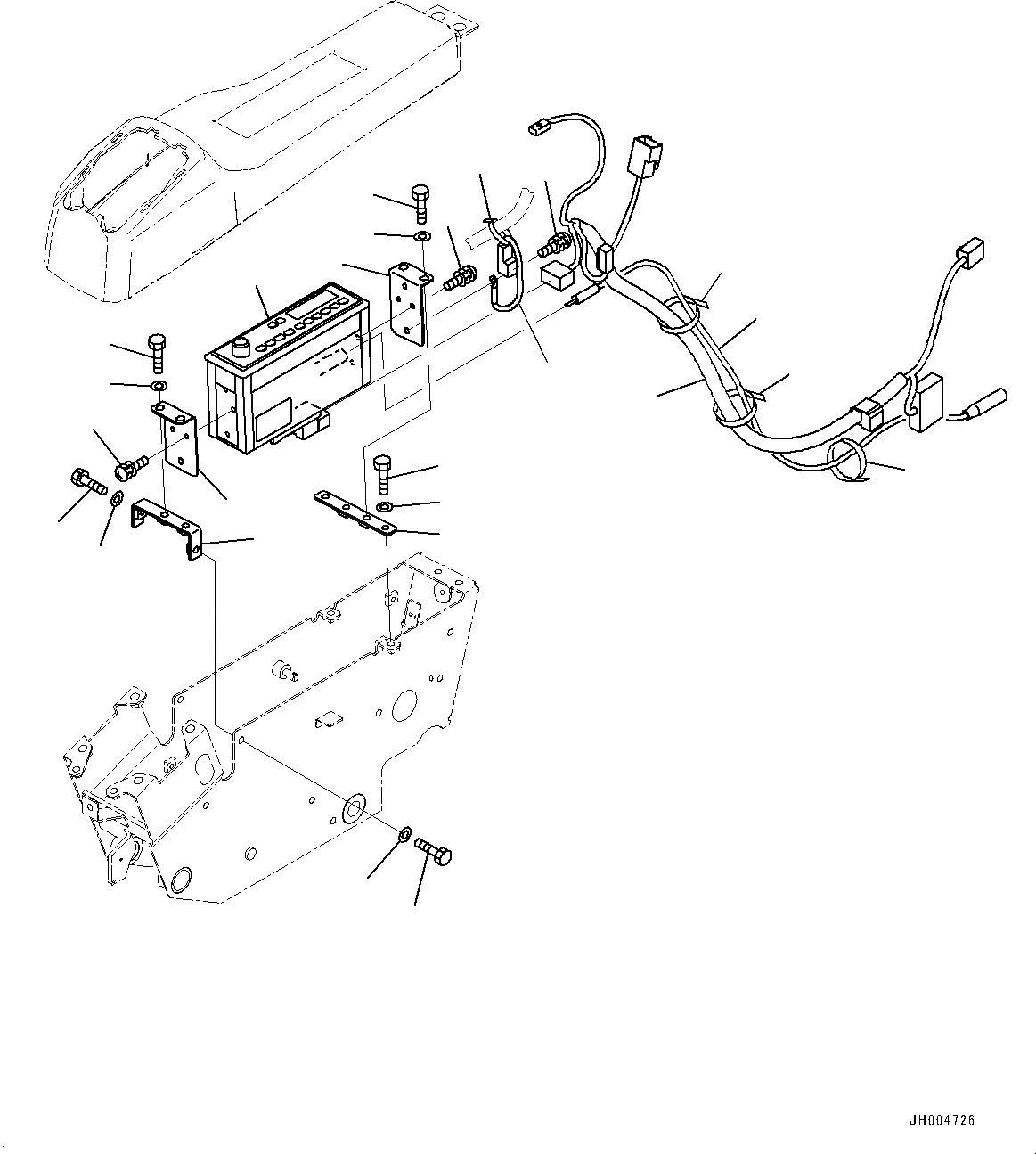 JH004726