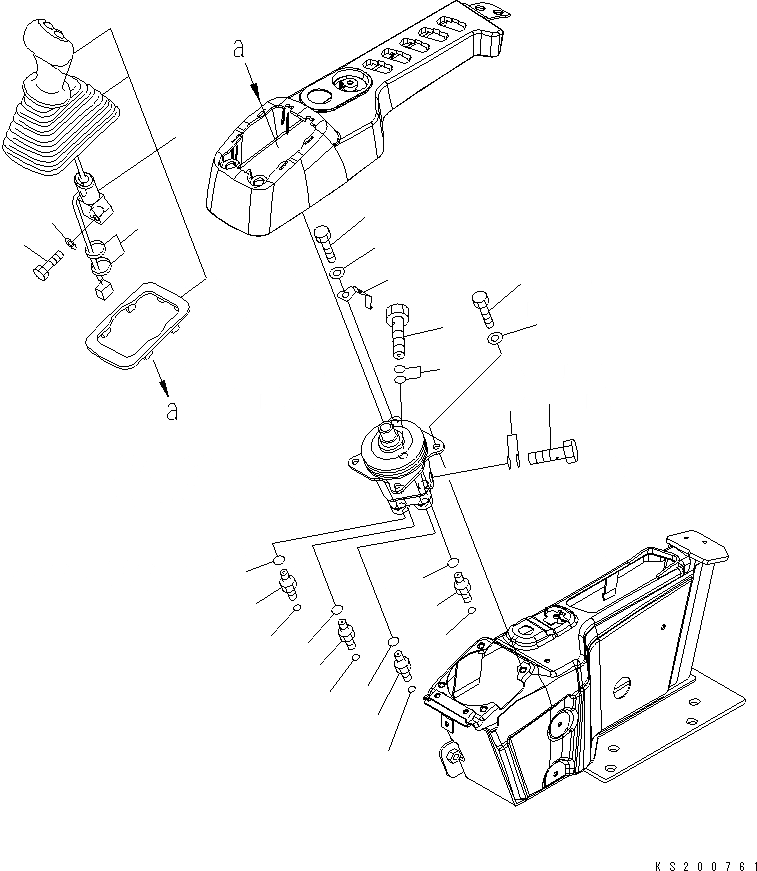 a

a

KS200761