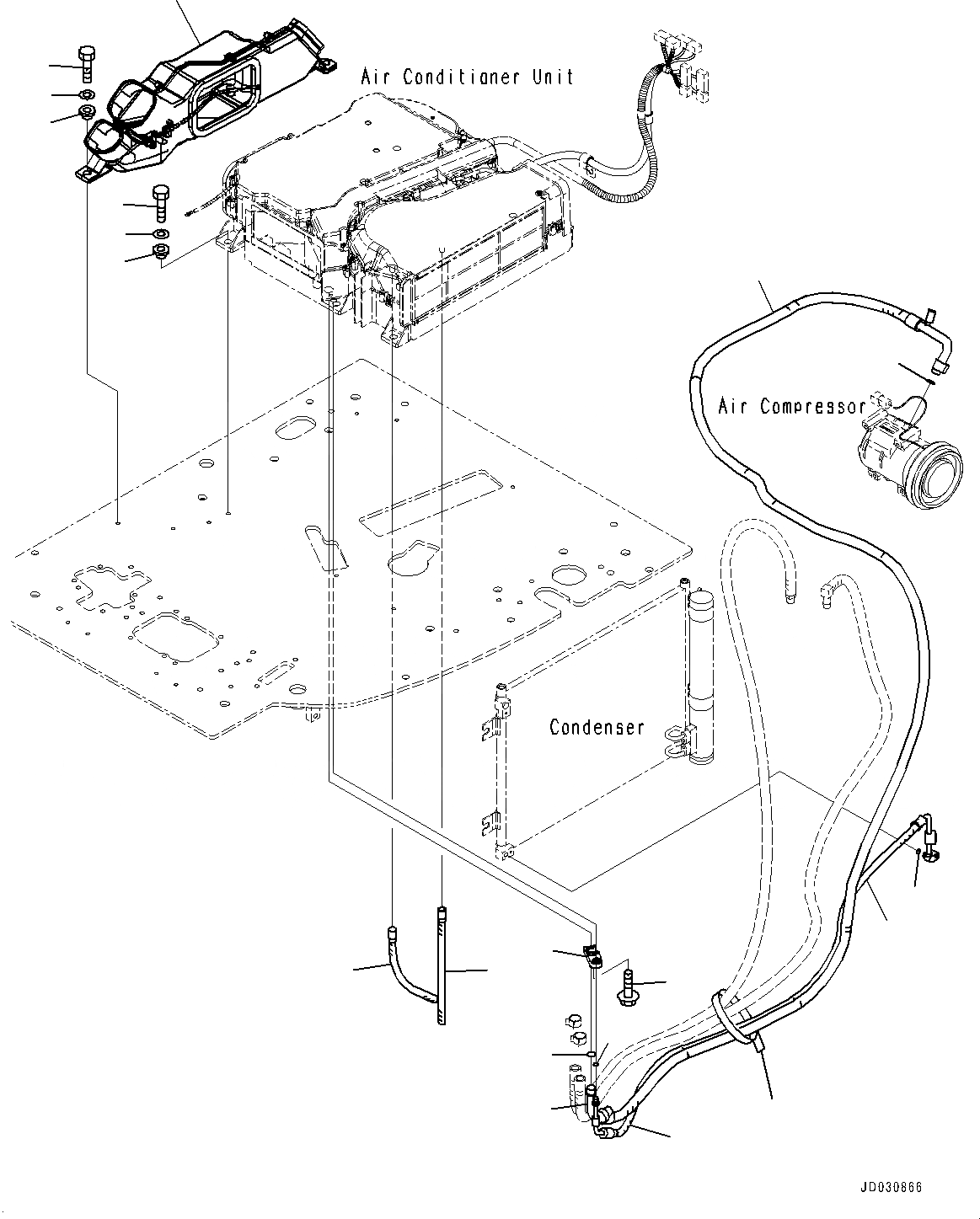 Air Conditianer Unit

Air Compressor

Condenser

JD030866