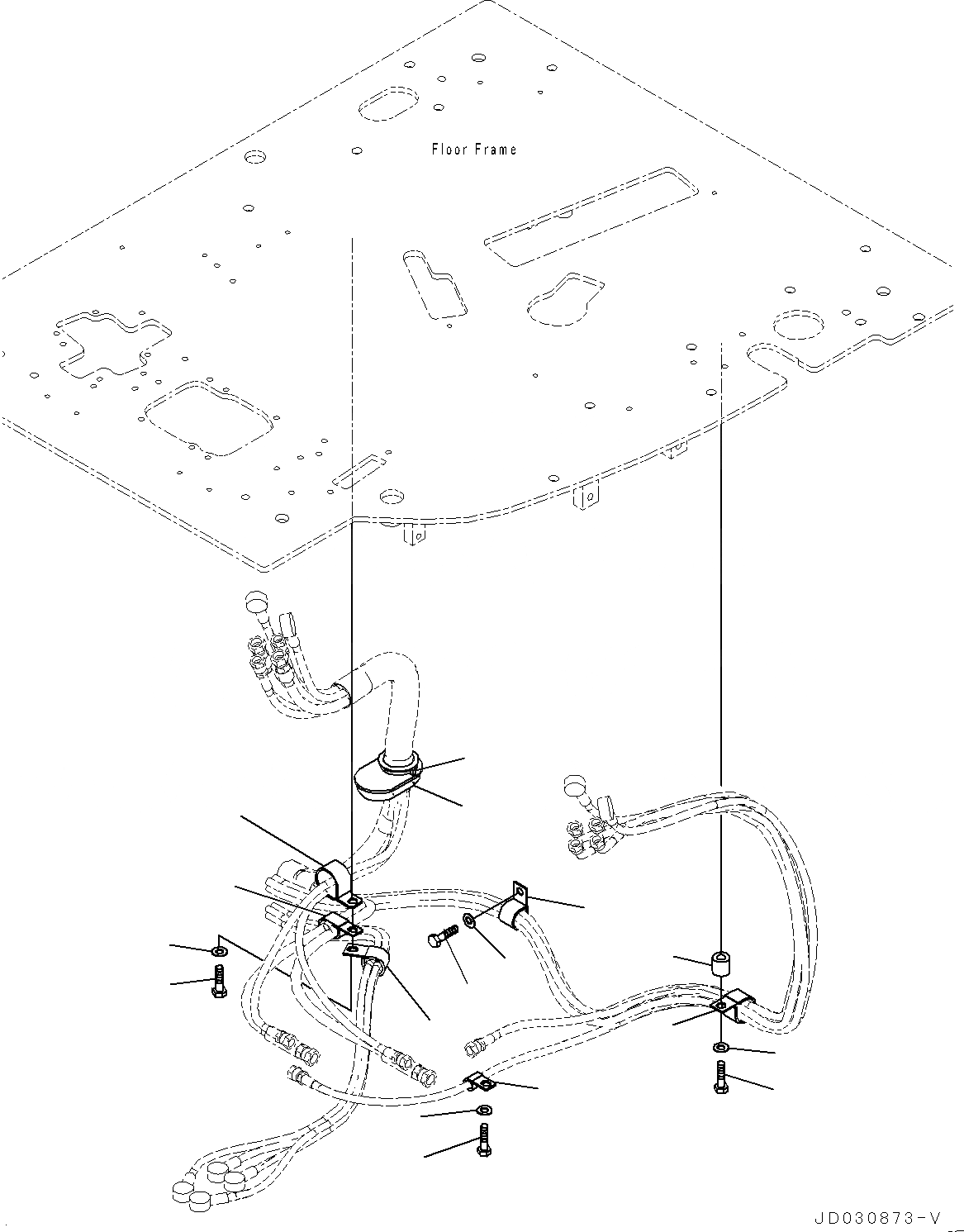 Floor Frame

JD030873-V