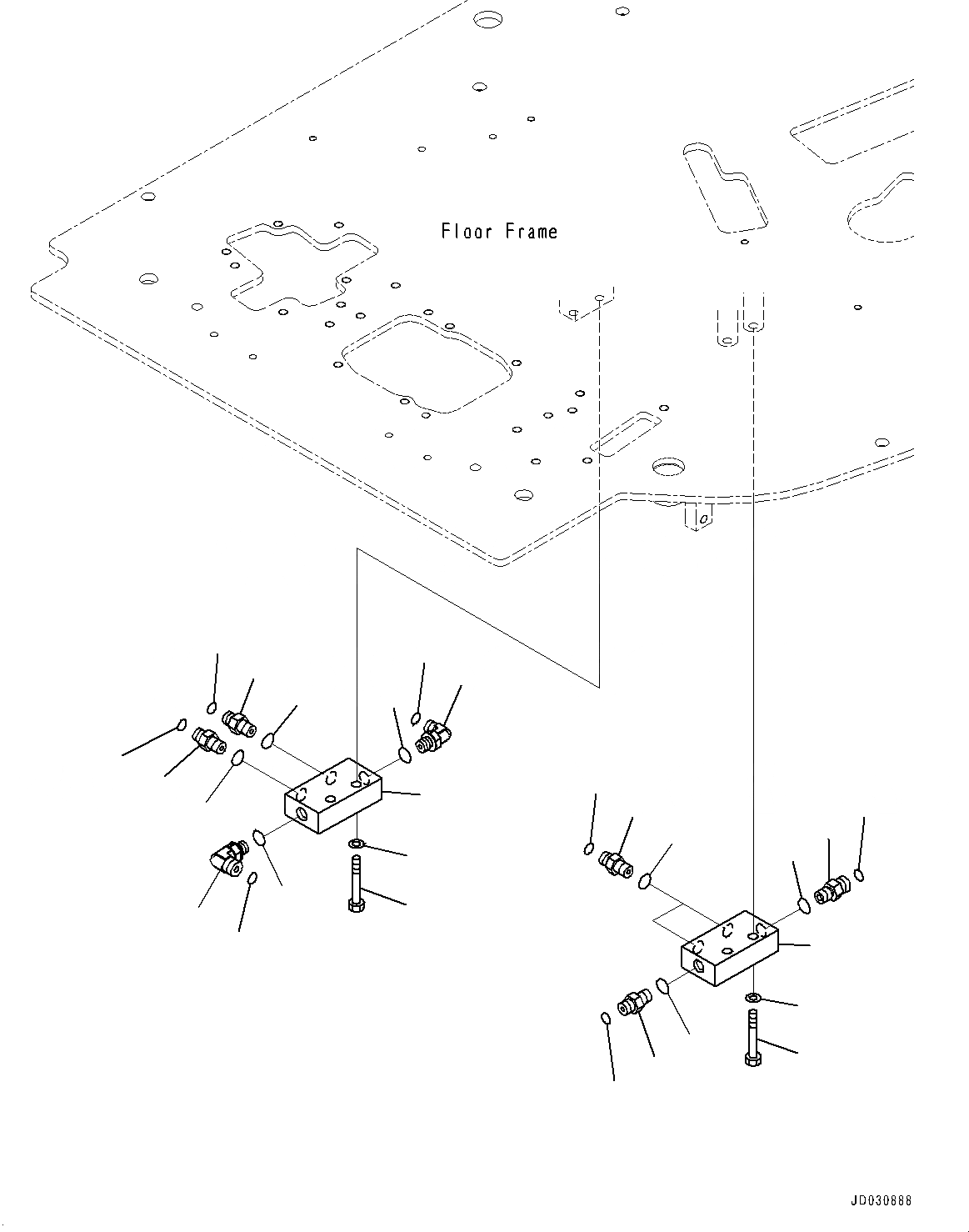 Floor Frame

JD030888