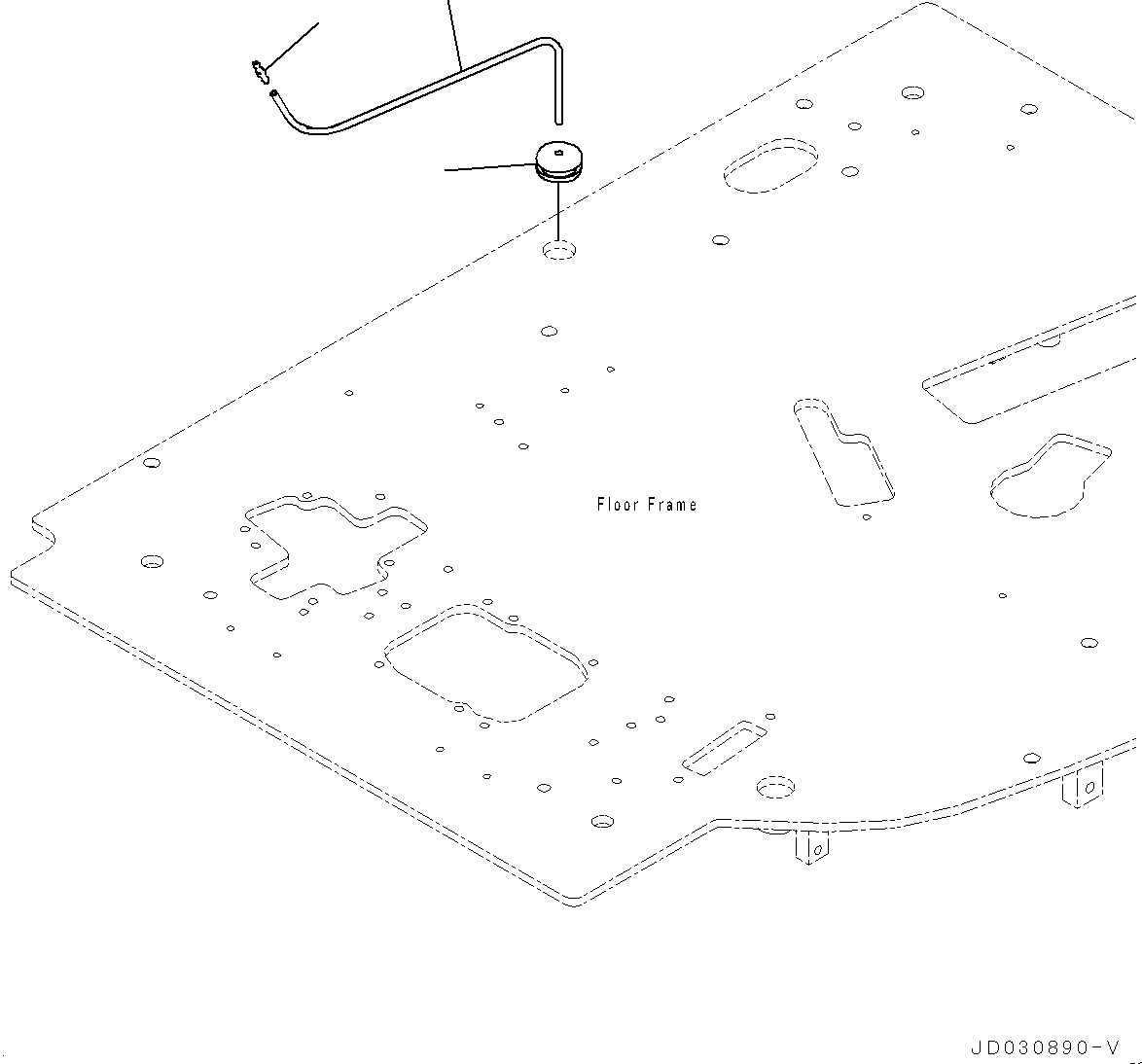 Floor Frame

JD030890-V