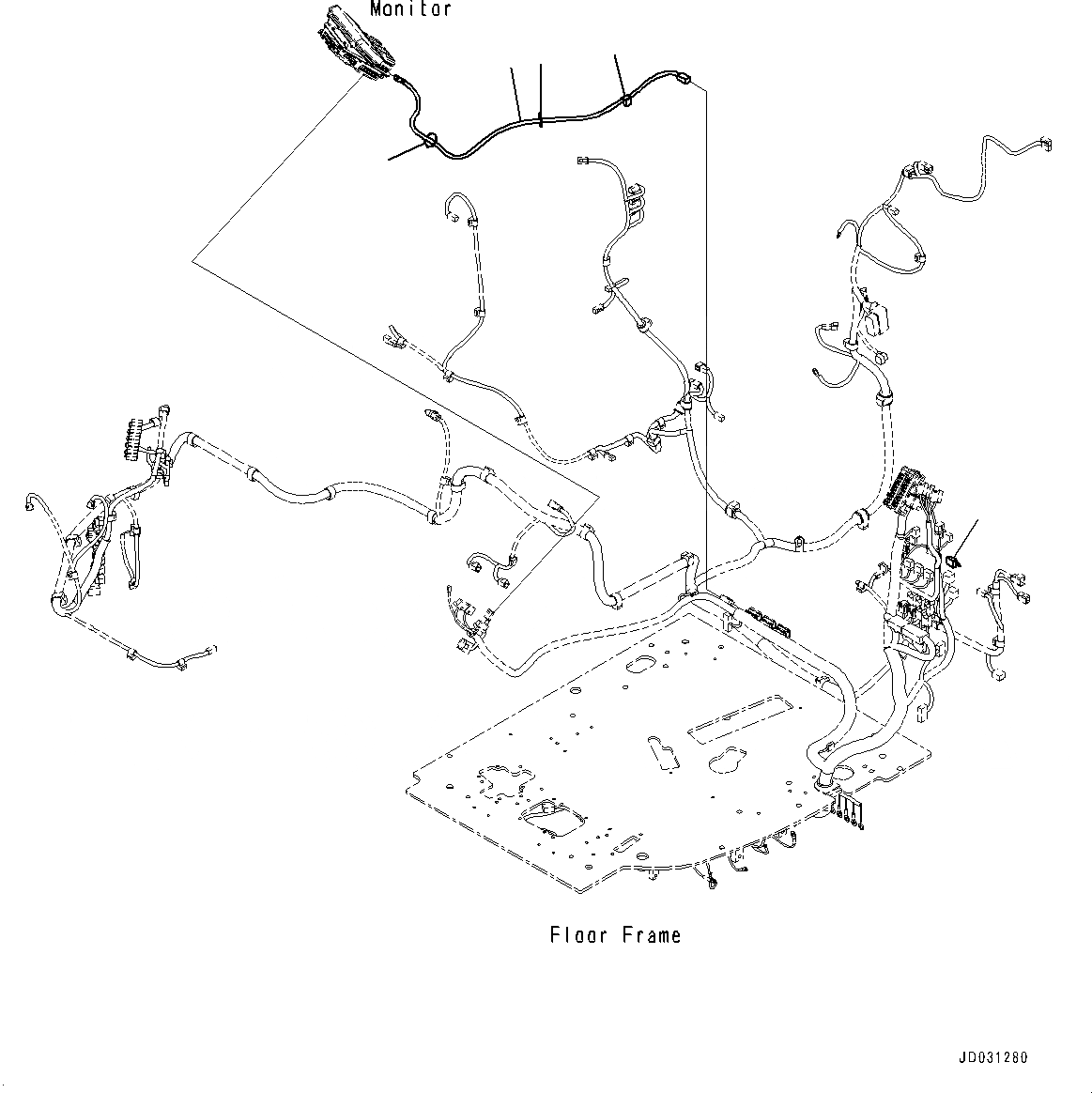 Monitor

Floor Frame

JD031280