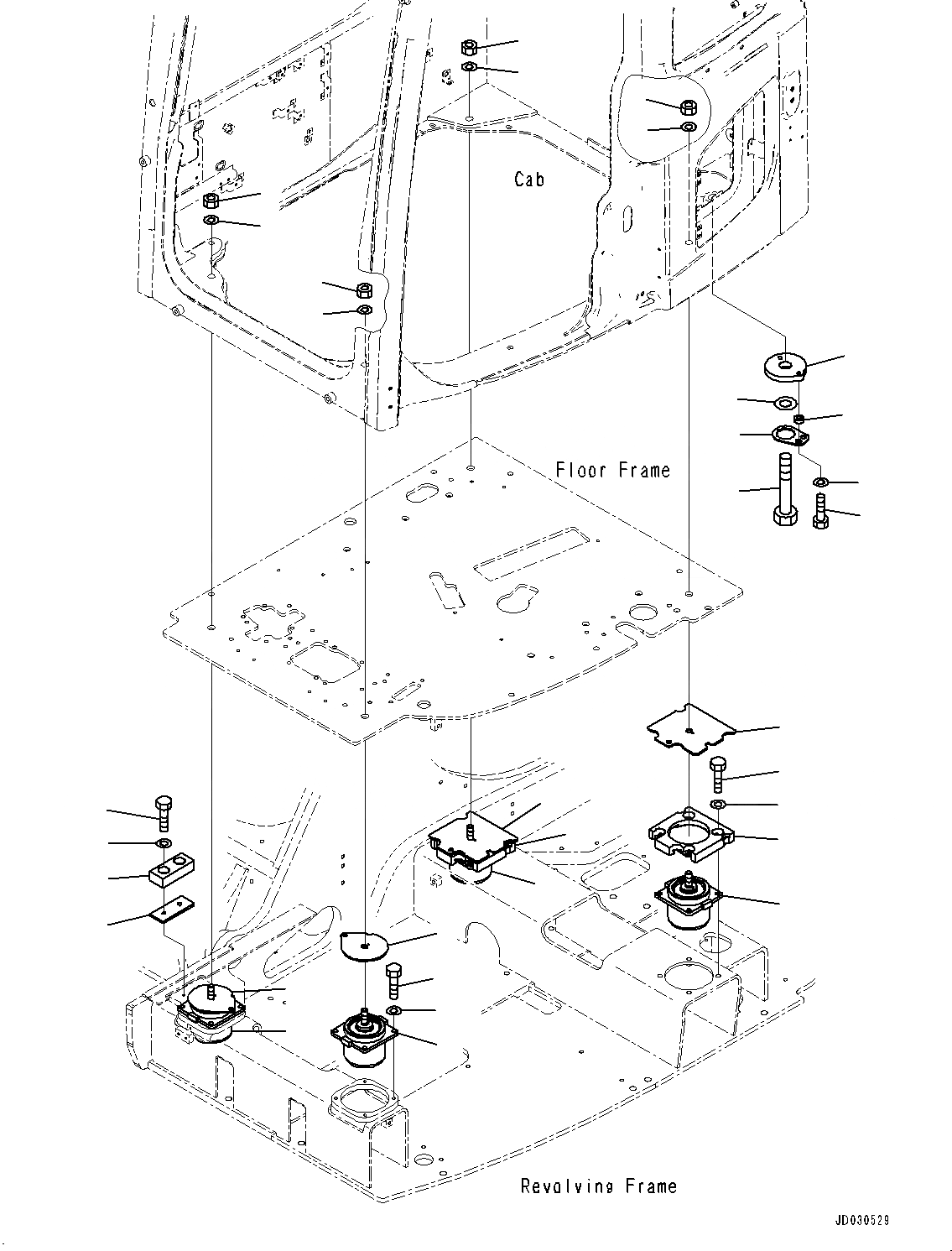 Cab

Floor Frame

Revolving Frame

JD030529