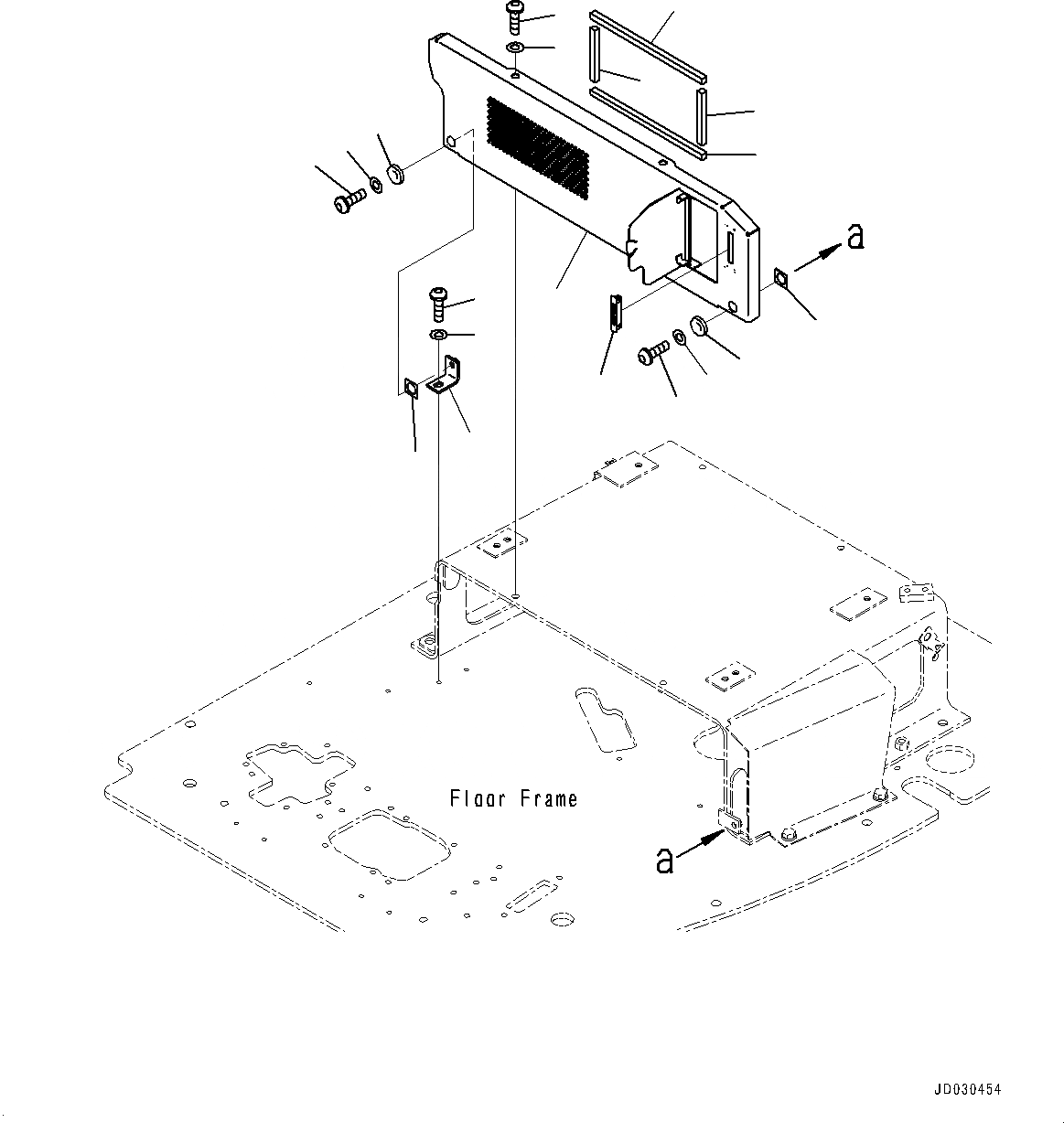 a

Floor Frame

a

JD030454