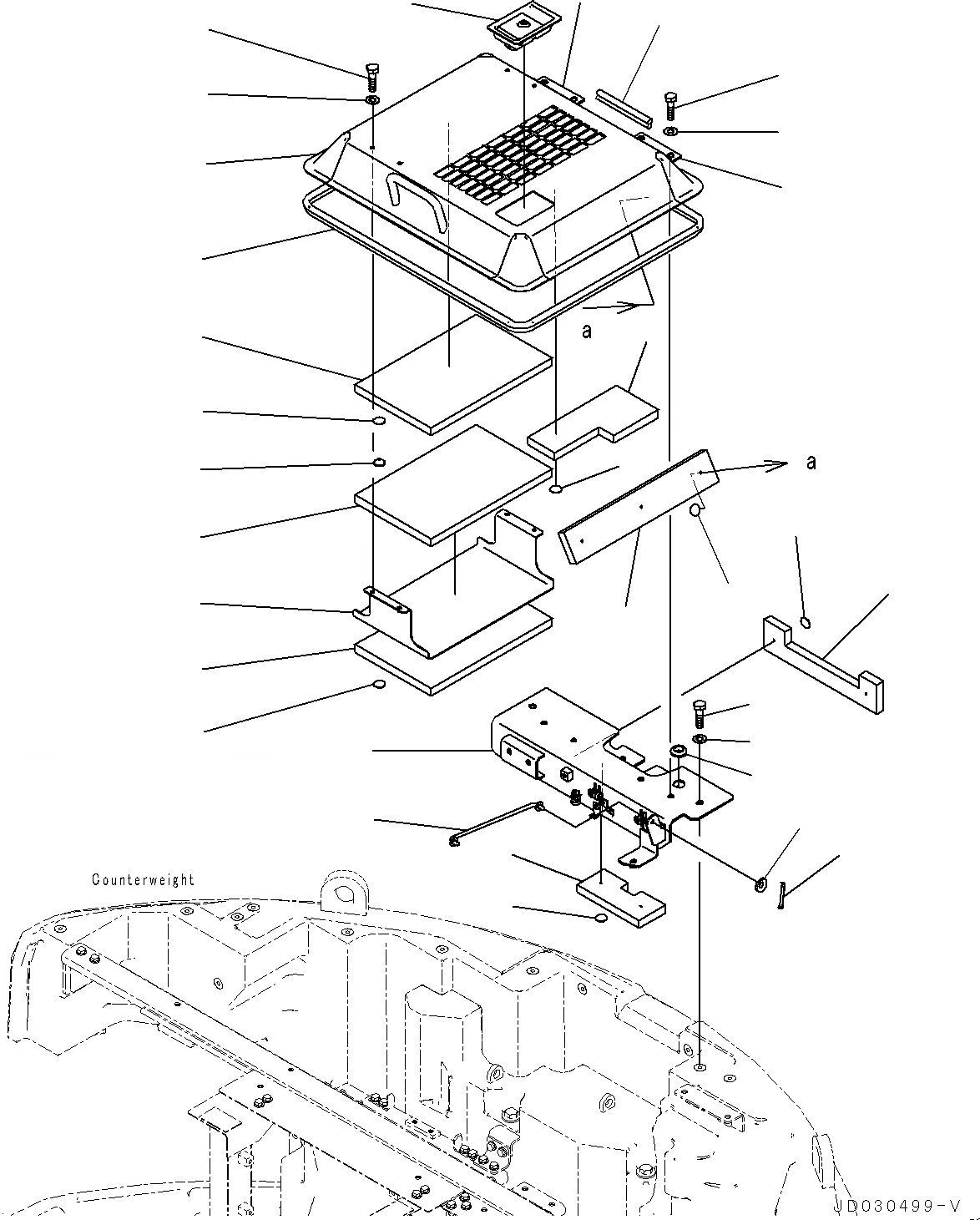 a

a

Counterweight

JD030499-V