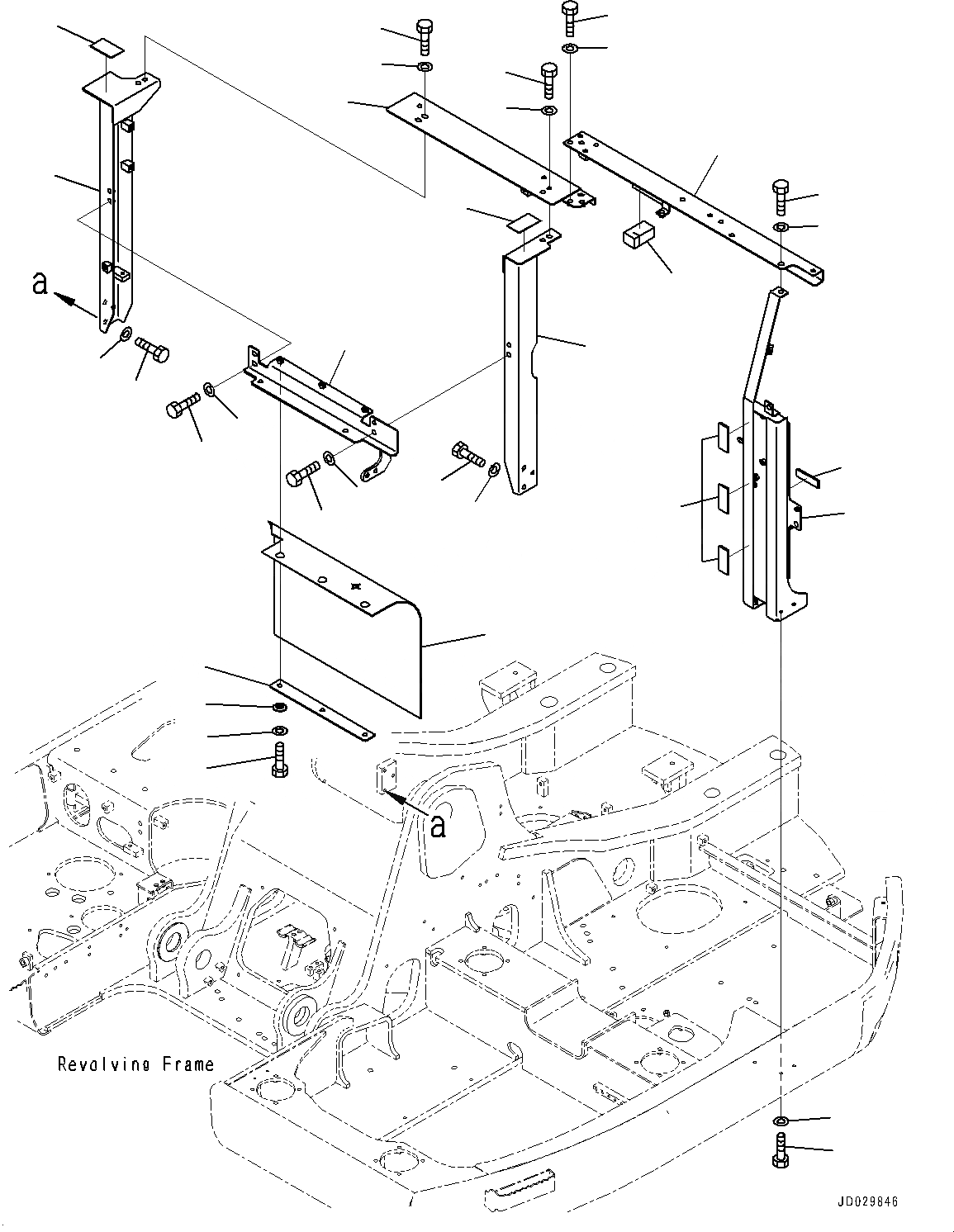 a

a

Revolving Frame

JD029846