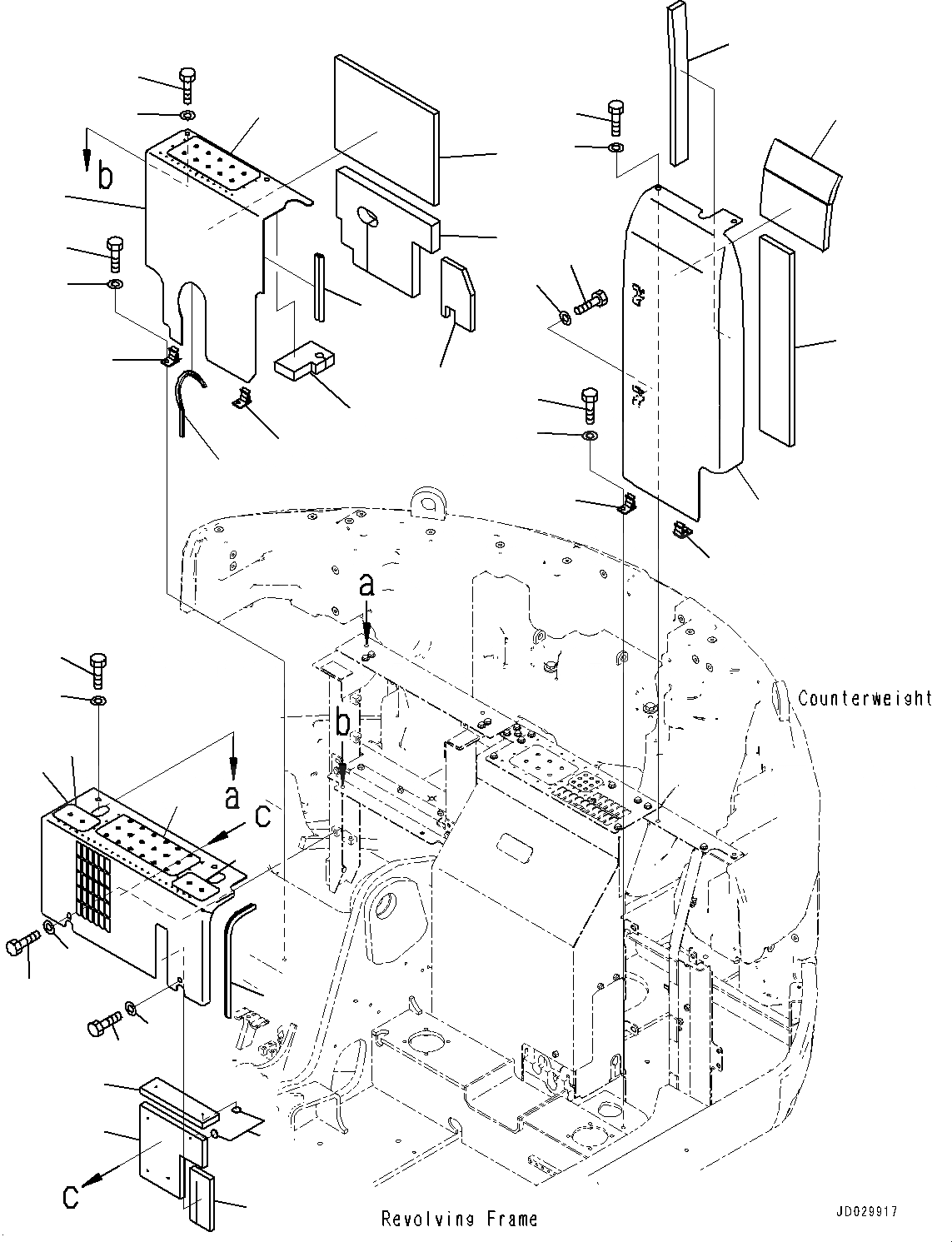 b

a

Counterweight

b

a

c

c

Revolving Frame

JD029917