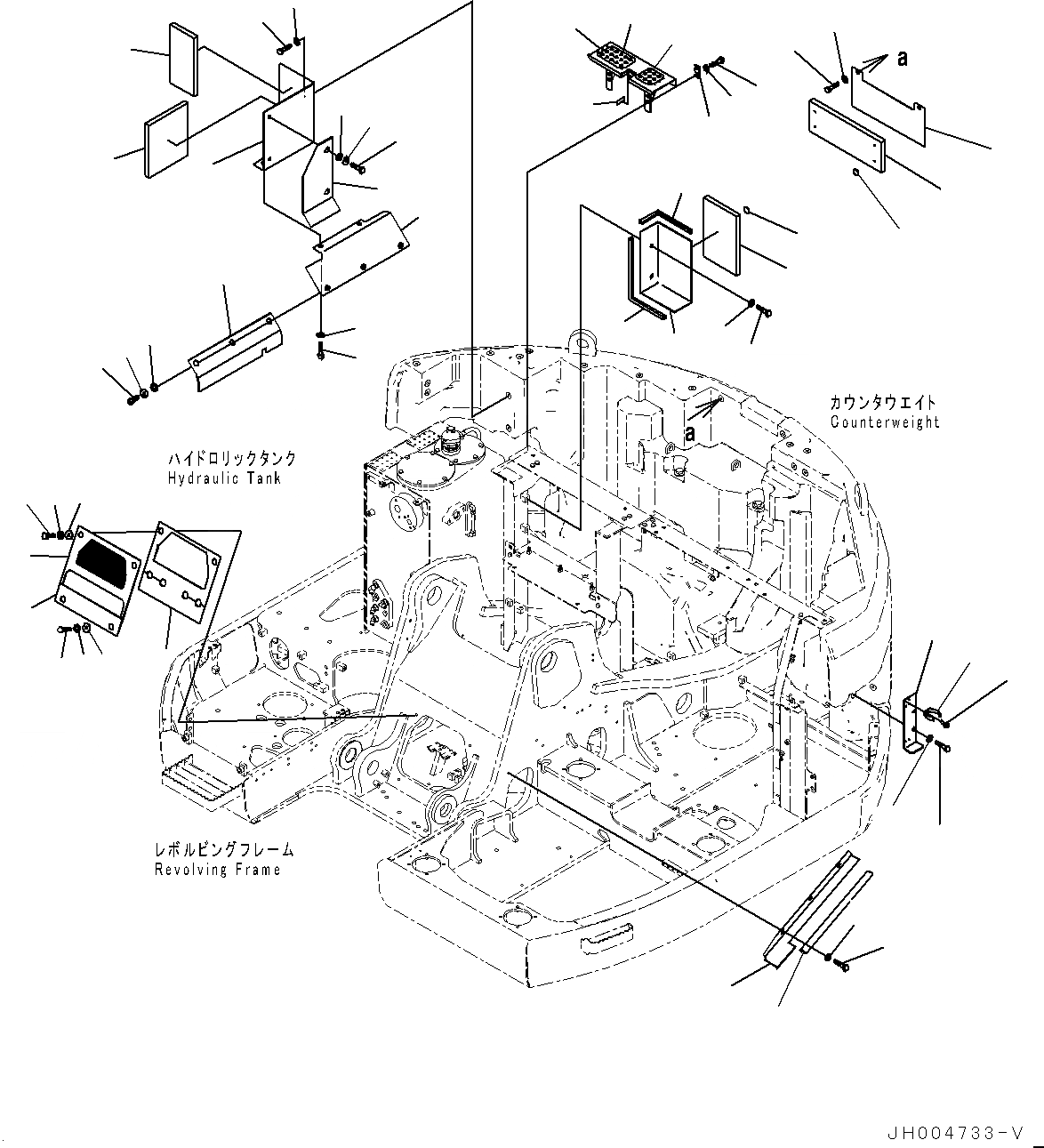 a

カウンタウエイト
Counterweight

a

ハイドロリックタンク
Hydraulic Tank

レボルビングフレーム
Revolving Frame

JH004733-V