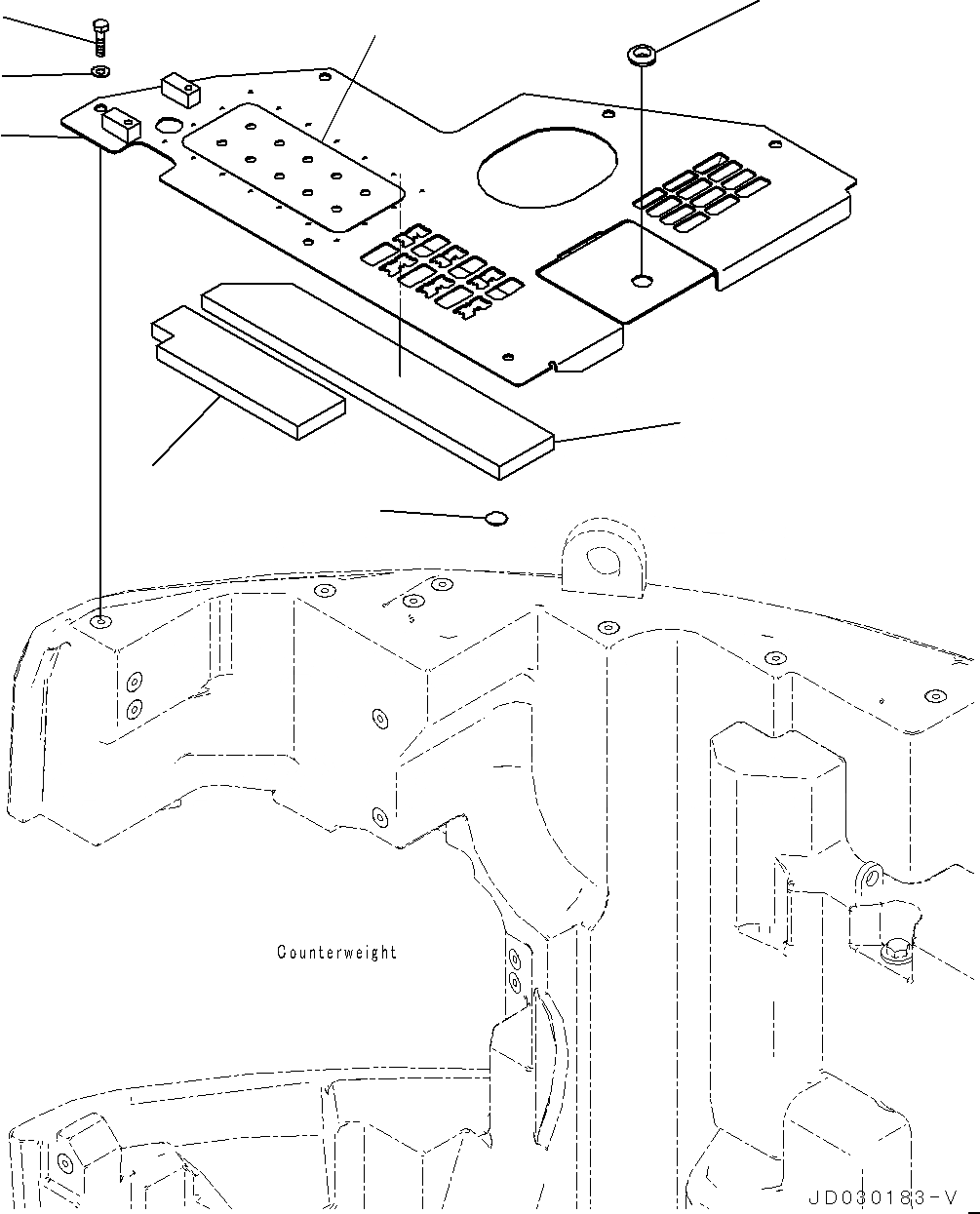 Counterweight

JD030183-V