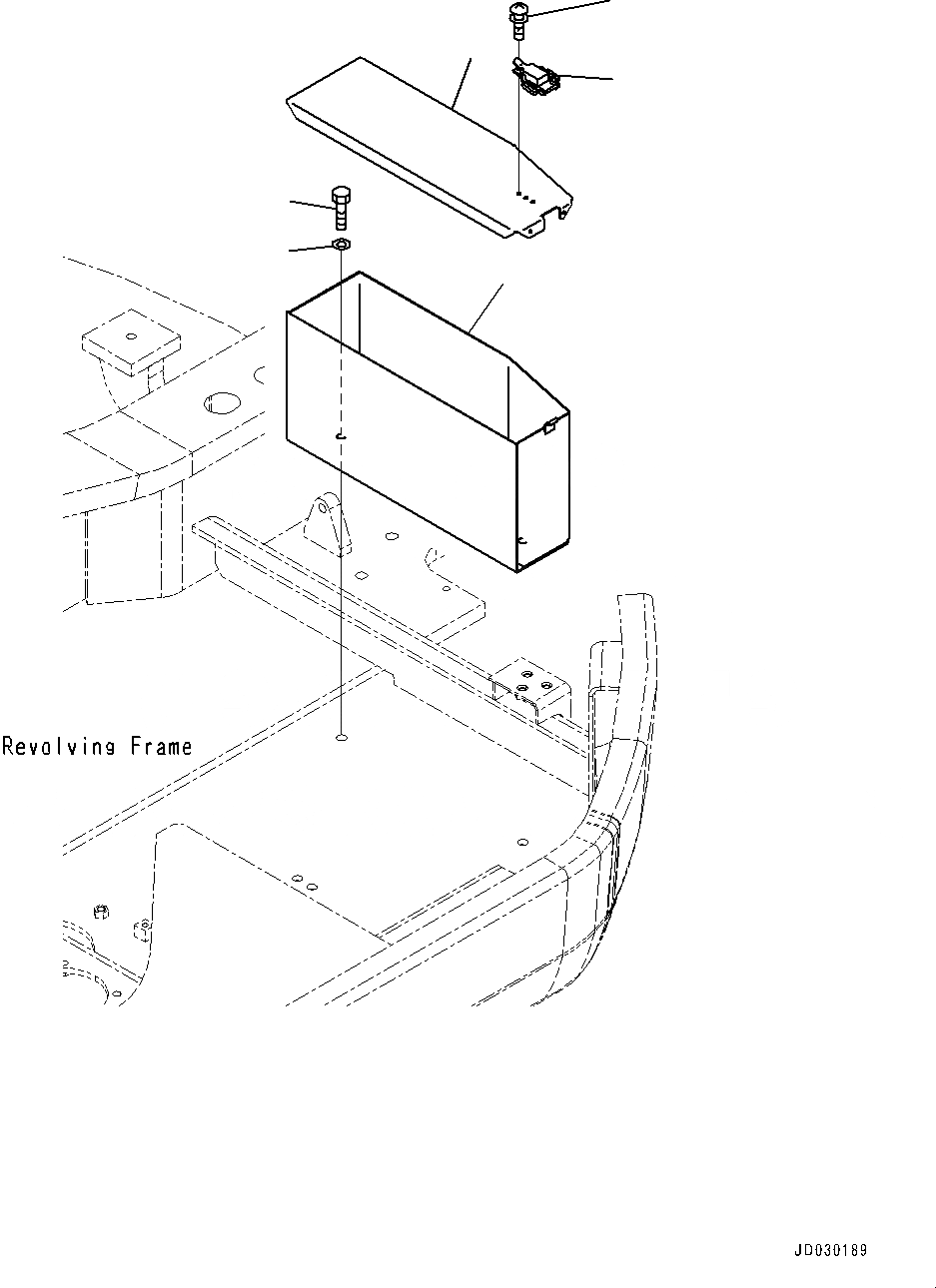 Revolving Frame

JD030189