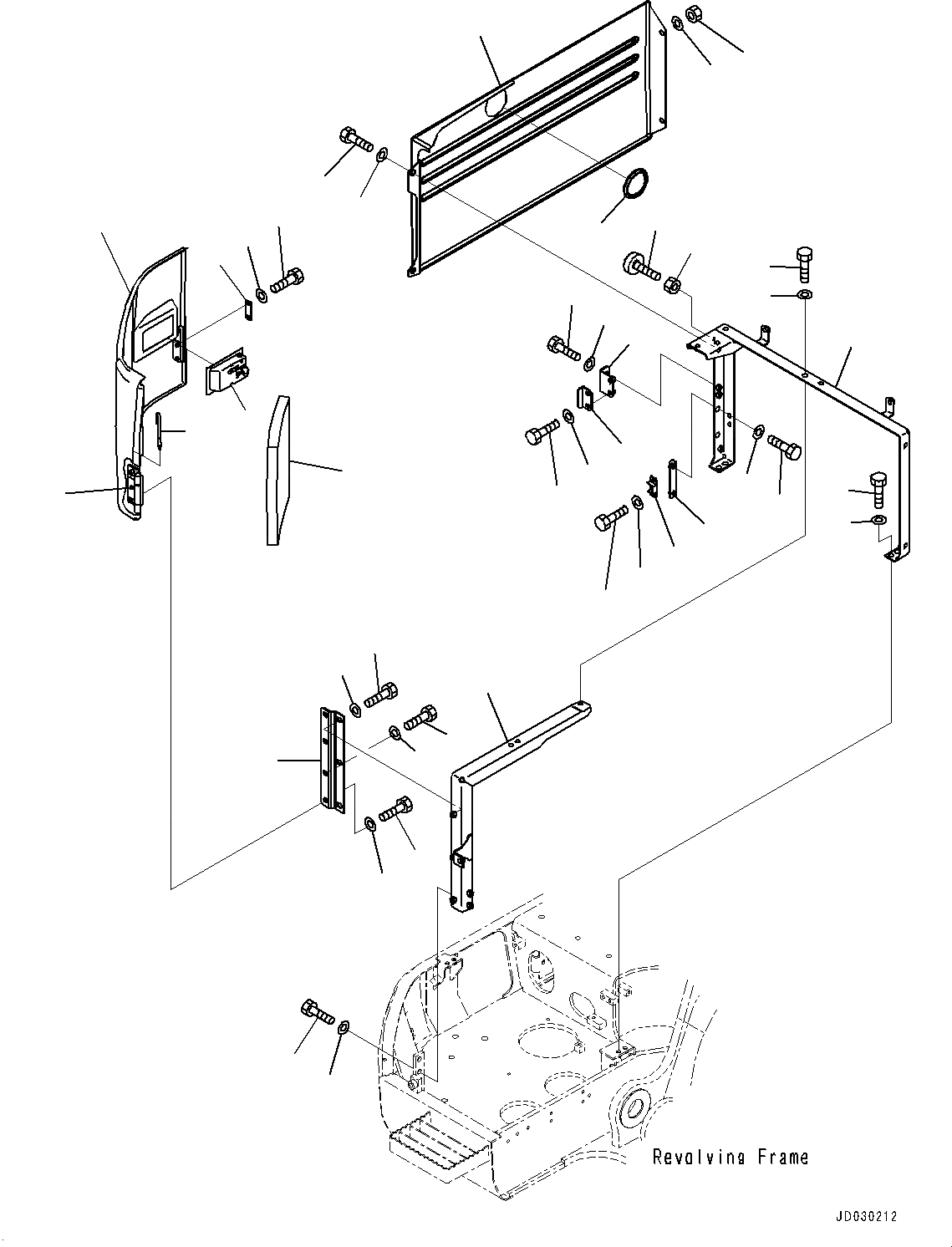 Revolving Frame

JD030212