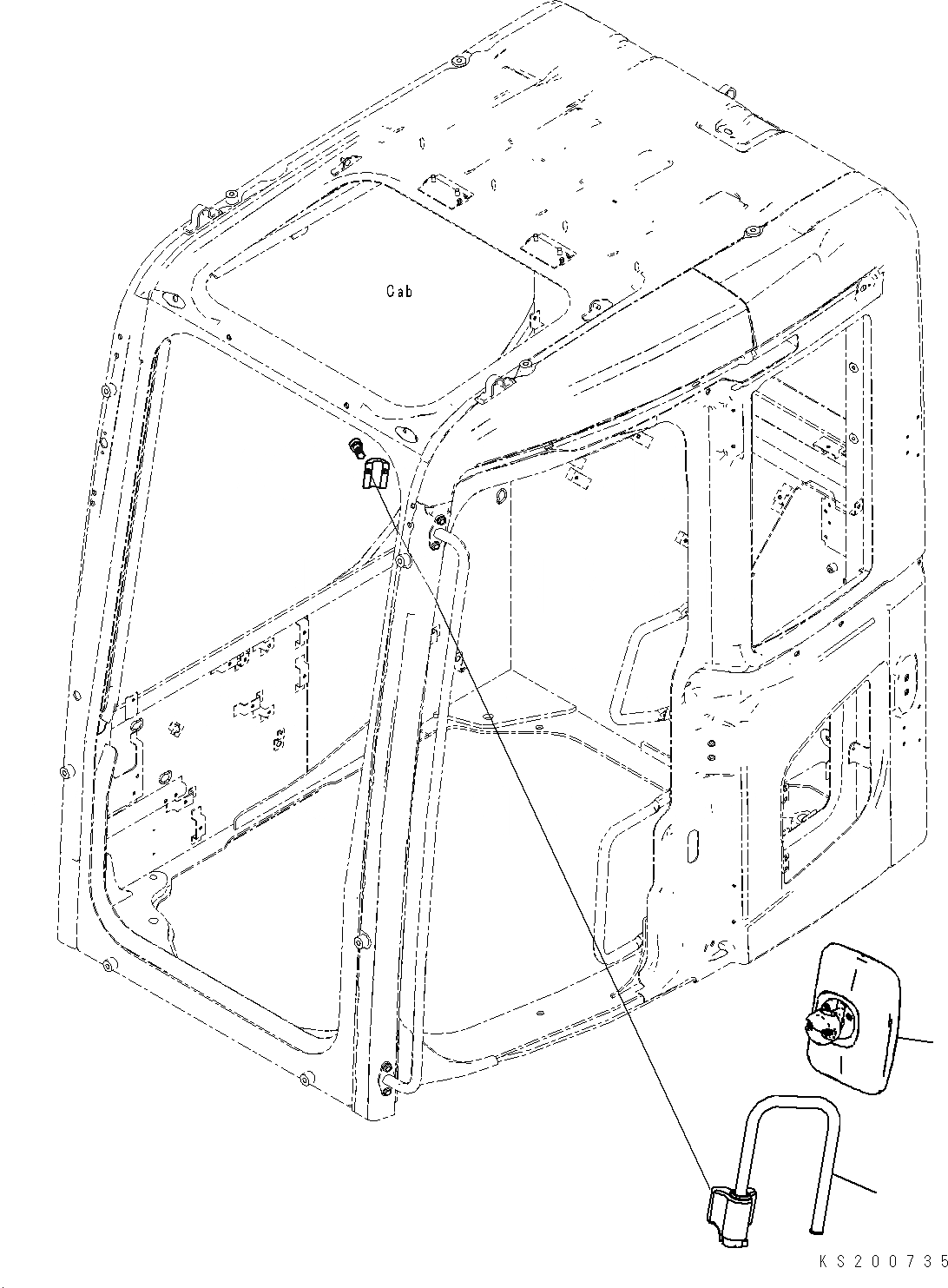 Cab

KS200735