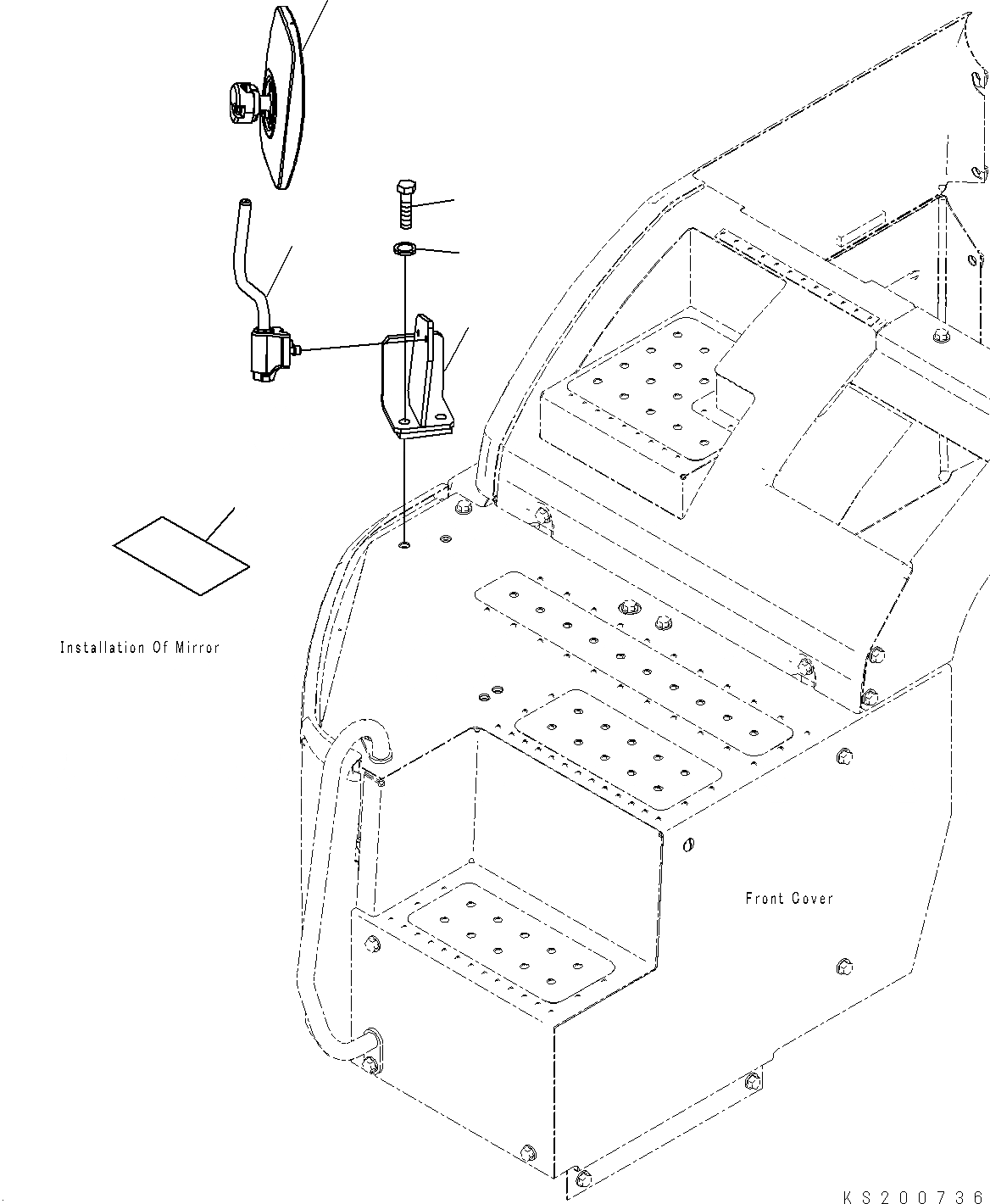 Installation Of Mirror

Front Cover

KS200736