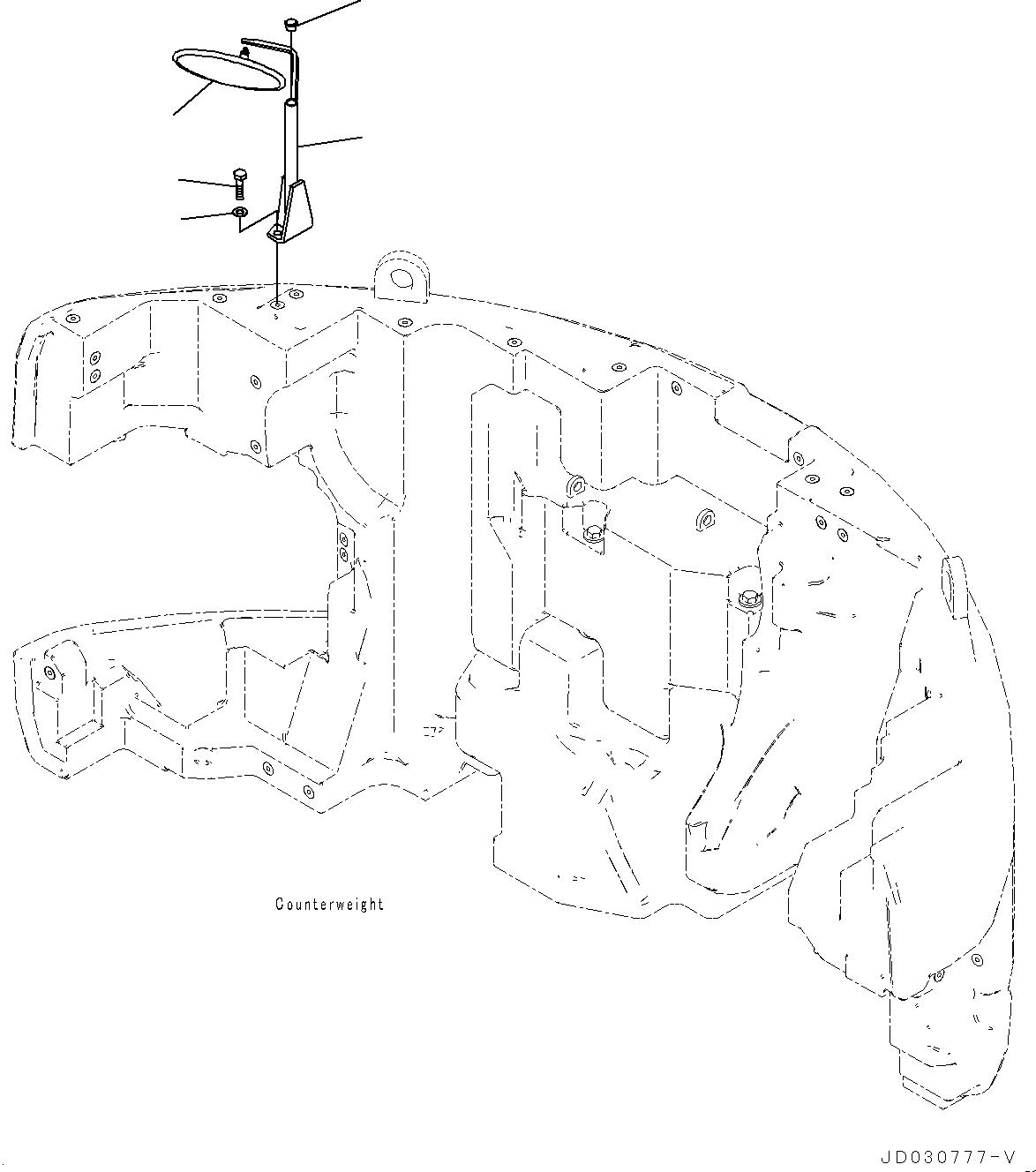 Counterweight

JD030777-V